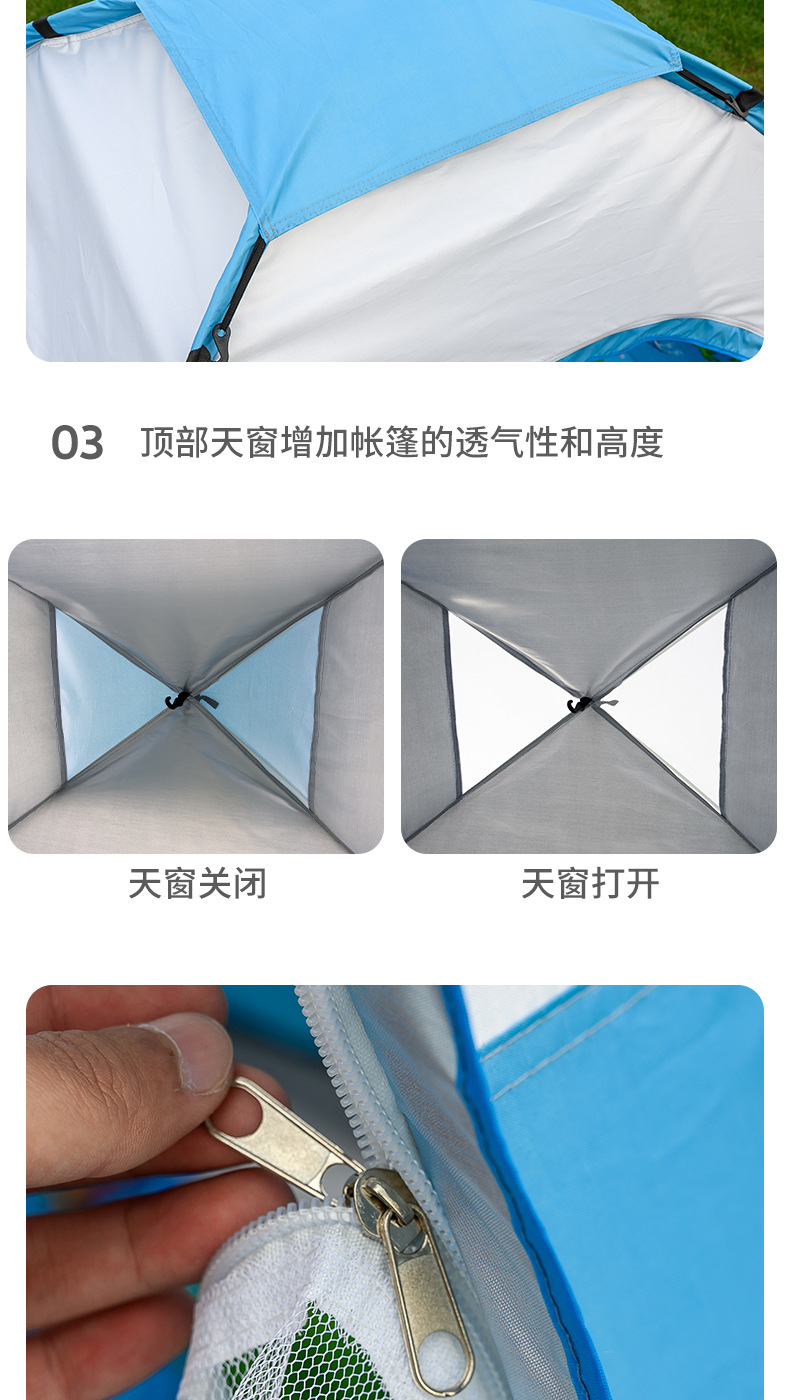 03 顶部天窗增加帐篷的透气性和高度

天窗关闭

天窗打开