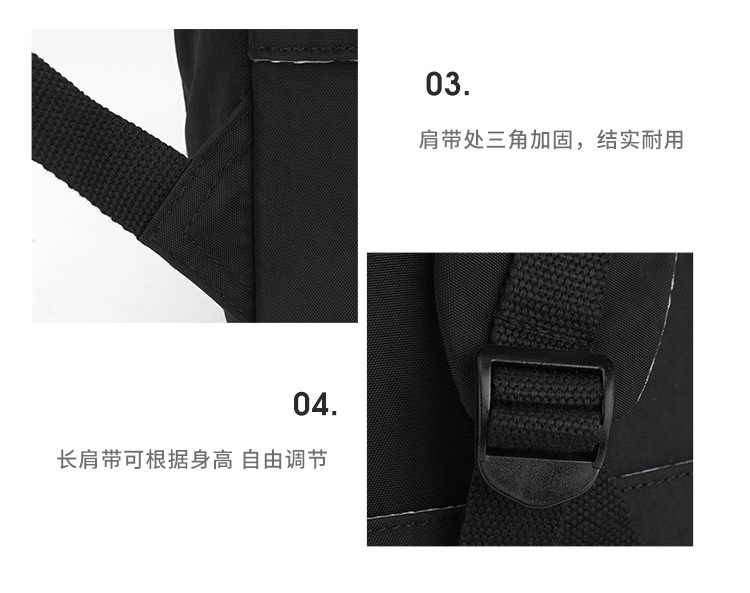 03.

肩带处三角加固，结实耐用

04.

长肩带可根据身高 自由调节