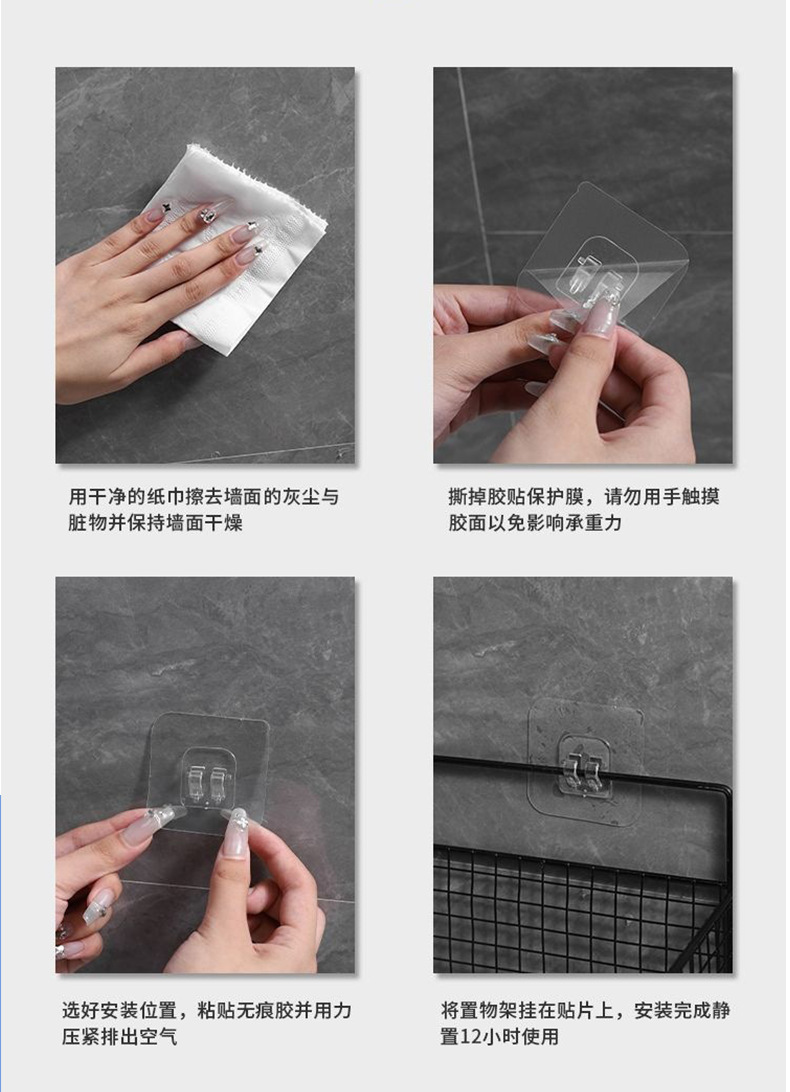 用干净的纸巾擦去墙面的灰尘与脏物并保持墙面干燥

撕掉胶贴保护膜，请勿用手触摸胶面以免影响承重力

选好安装位置，粘贴无痕胶并用力压紧排出空气

将置物架挂在贴片上，安装完成静置12小时使用