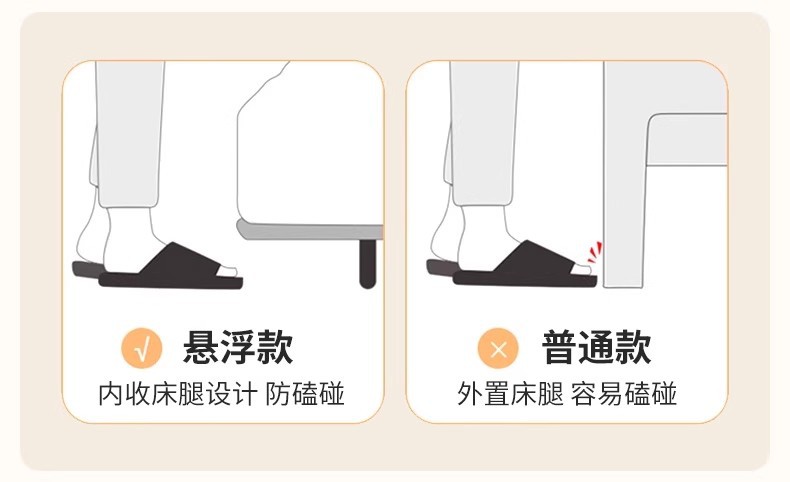 √ 悬浮款
内收床腿设计 防磕碰

× 普通款
外置床腿 容易磕碰