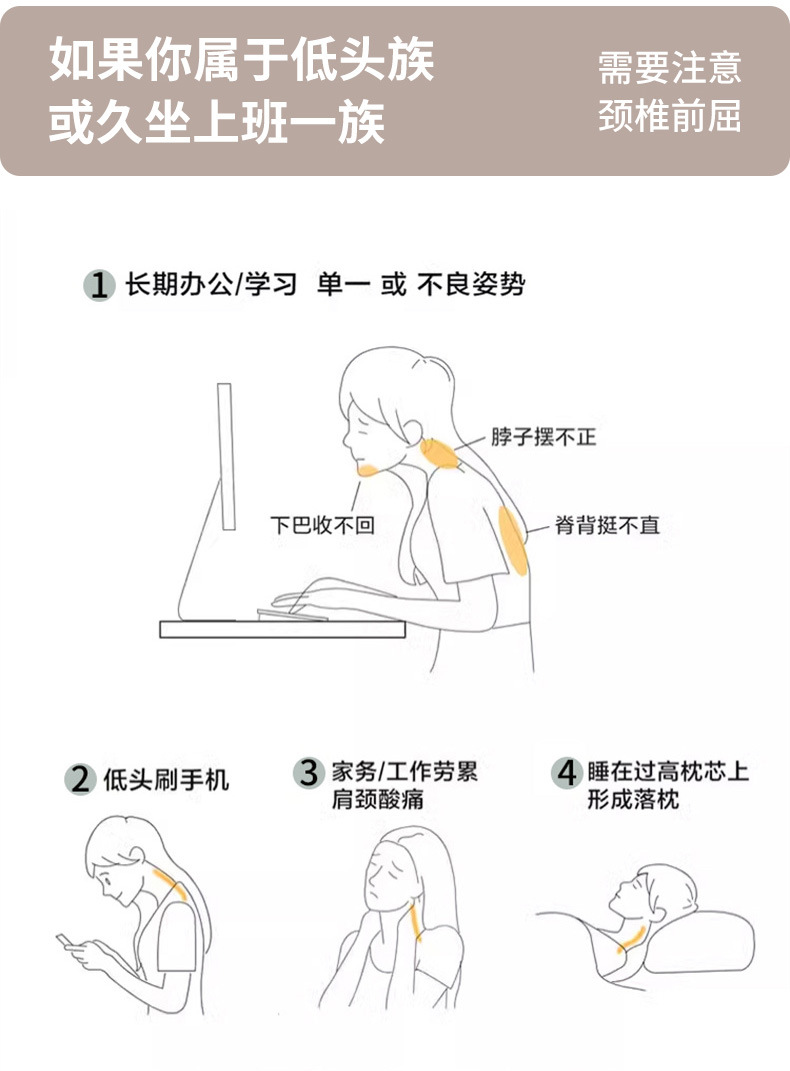 如果你属于低头族
或久坐上班一族

需要注意
颈椎前屈

1 长期办公/学习 单一 或 不良姿势

脖子摆不正

下巴收不回

脊背挺不直

2 低头刷手机

3 家务/工作劳累
肩颈酸痛

4 睡在过高枕芯上
形成落枕