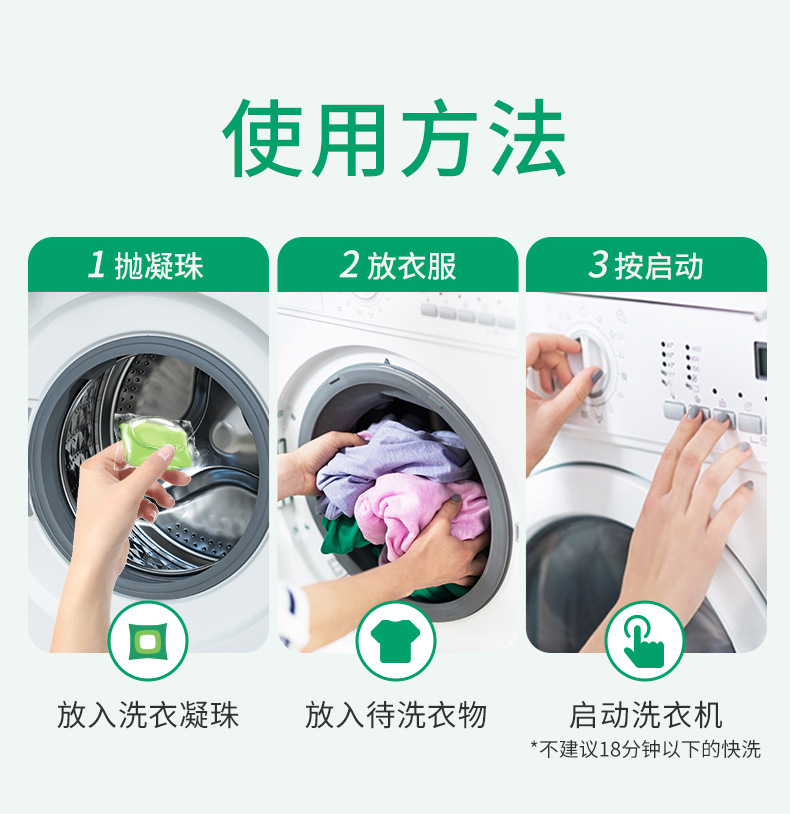 使用方法

1 抛凝珠

放入洗衣凝珠

2 放衣服

放入待洗衣物

3 按启动

启动洗衣机

*不建议18分钟以下的快洗