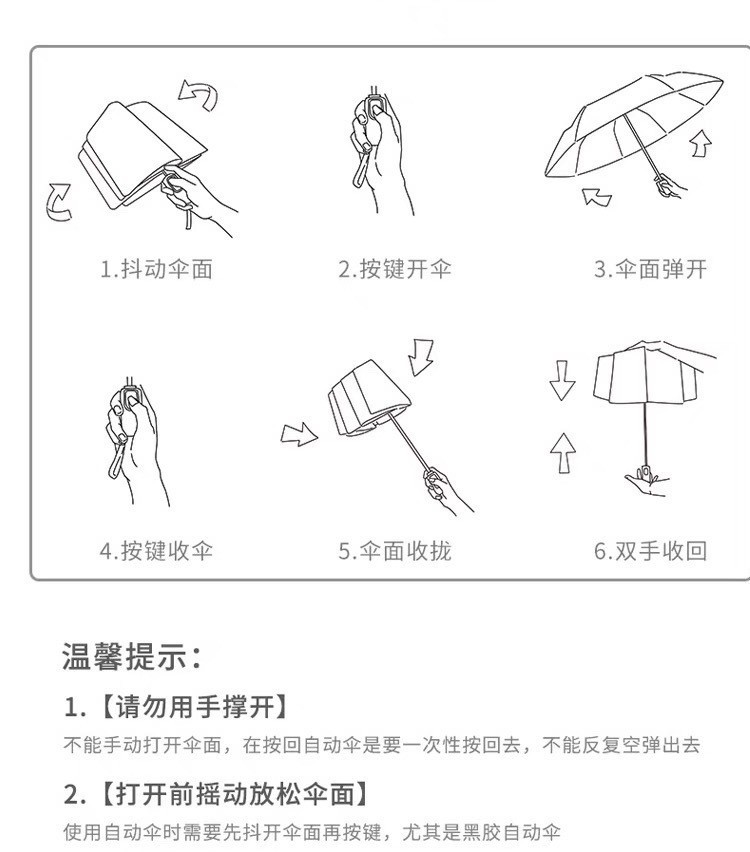 1.抖动伞面

2.按键开伞

3.伞面弹开

4.按键收伞

5.伞面收拢

6.双手收回

温馨提示：

1.【请勿用手撑开】

不能手动打开伞面，在按回自动伞是要一次性按回去，不能反复空弹出去

2.【打开前摇动放松伞面】

使用自动伞时需要先抖开伞面再按键，尤其是黑胶自动伞