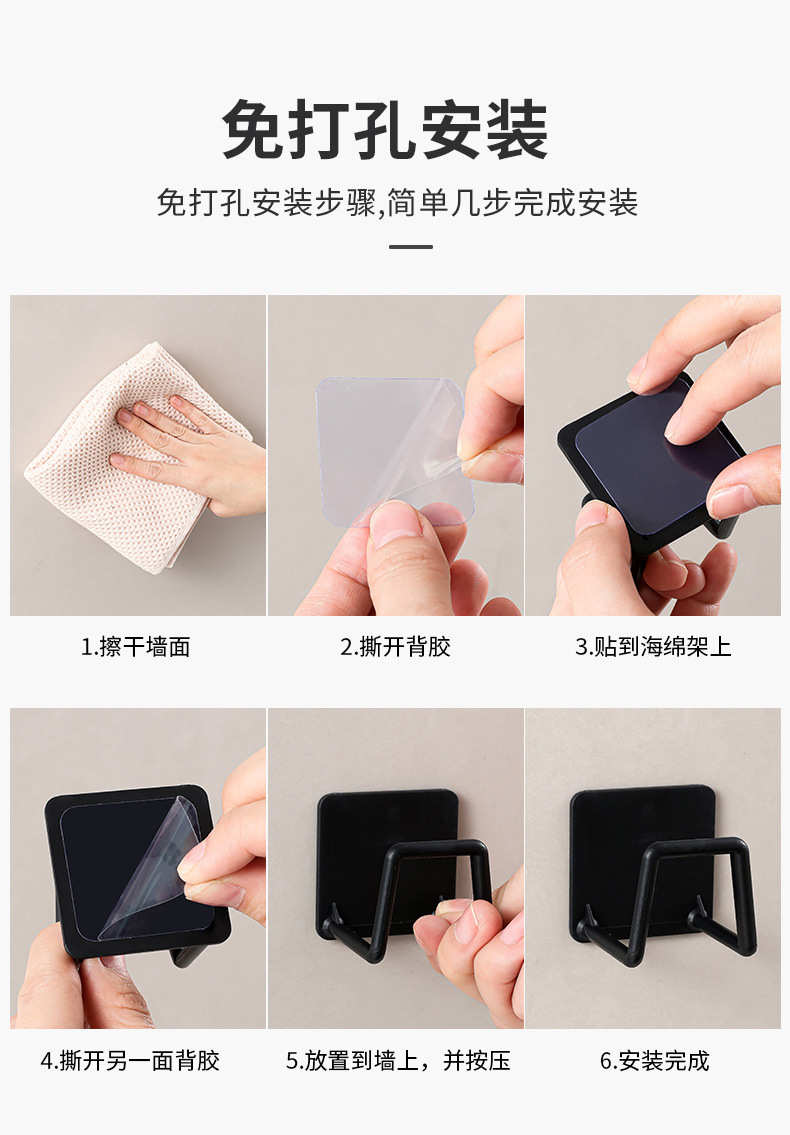 免打孔安装

免打孔安装步骤,简单几步完成安装

1.擦干墙面

2.撕开背胶

3.贴到海绵架上

4.撕开另一面背胶

5.放置到墙上，并按压

6.安装完成