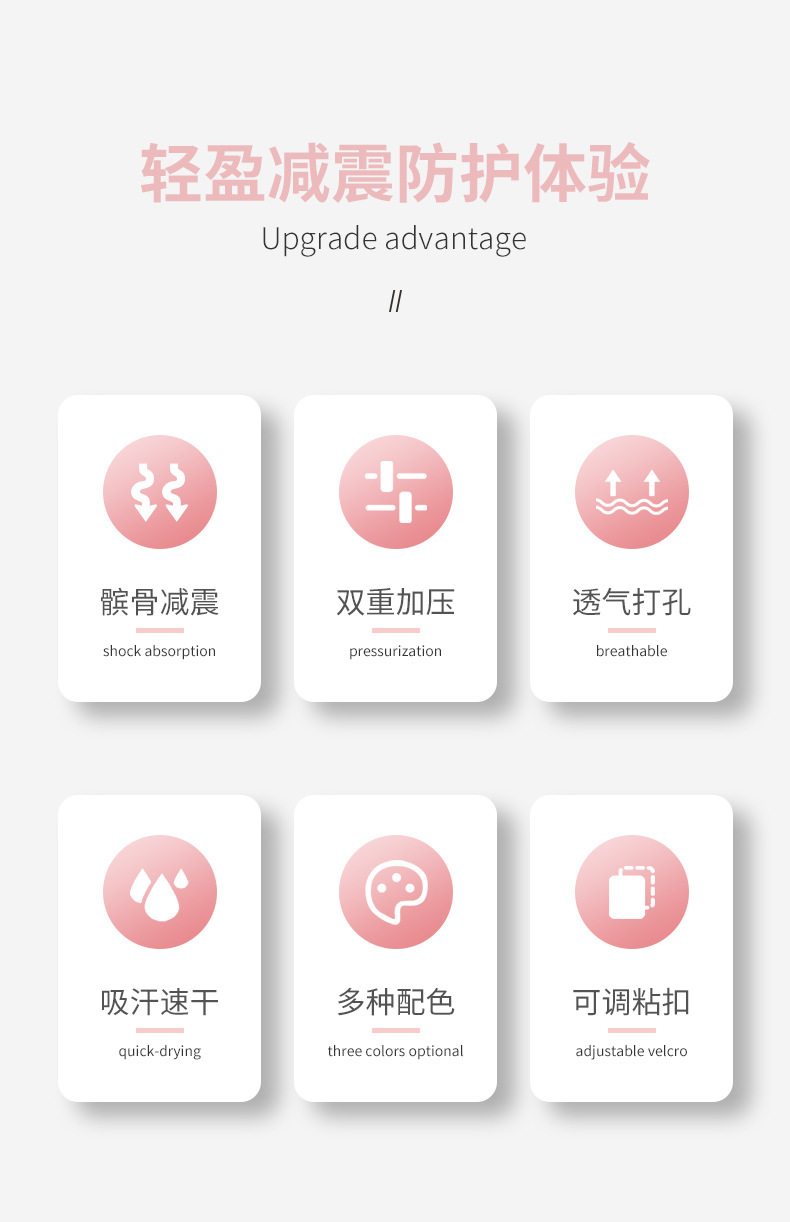 轻盈减震防护体验

Upgrade advantage

//

髌骨减震

shock absorption

双重加压

pressurization

透气打孔

breathable

吸汗速干

quick-drying

多种配色

three colors optional

可调粘扣

adjustable velcro