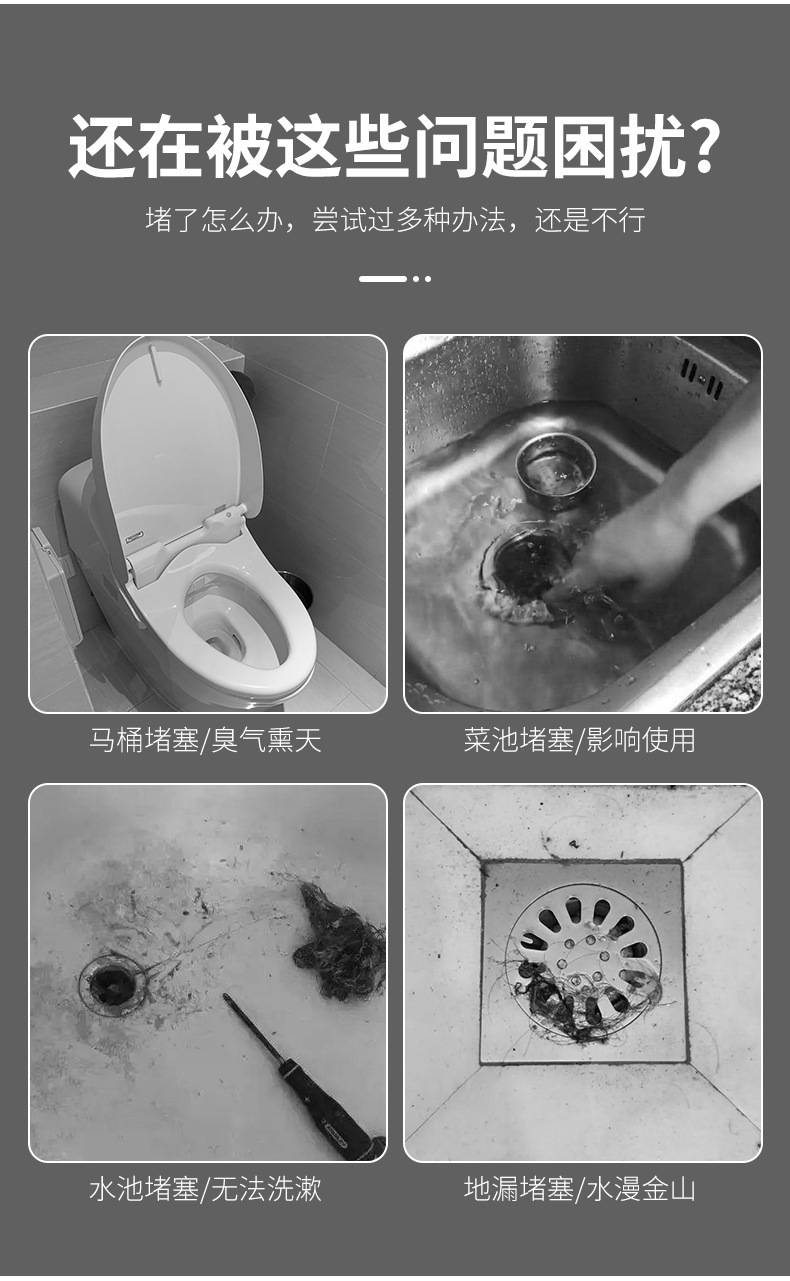 还在被这些问题困扰?

堵了怎么办，尝试过多种办法，还是不行

马桶堵塞/臭气熏天

菜池堵塞/影响使用

水池堵塞/无法洗漱

地漏堵塞/水漫金山