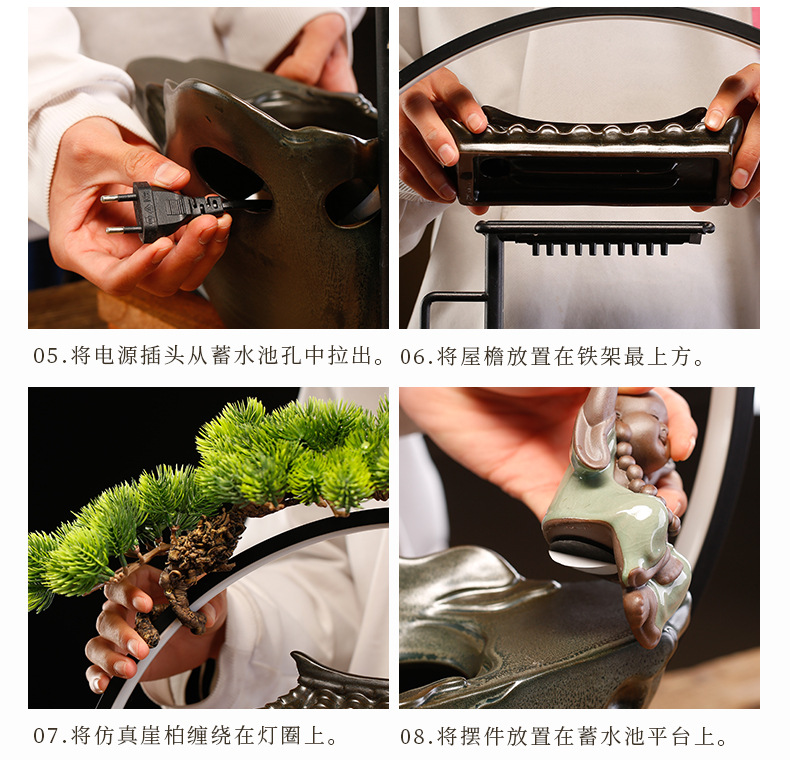 05.将电源插头从蓄水池孔中拉出。

06.将屋檐放置在铁架最上方。

07.将仿真崖柏缠绕在灯圈上。

08.将摆件放置在蓄水池平台上。