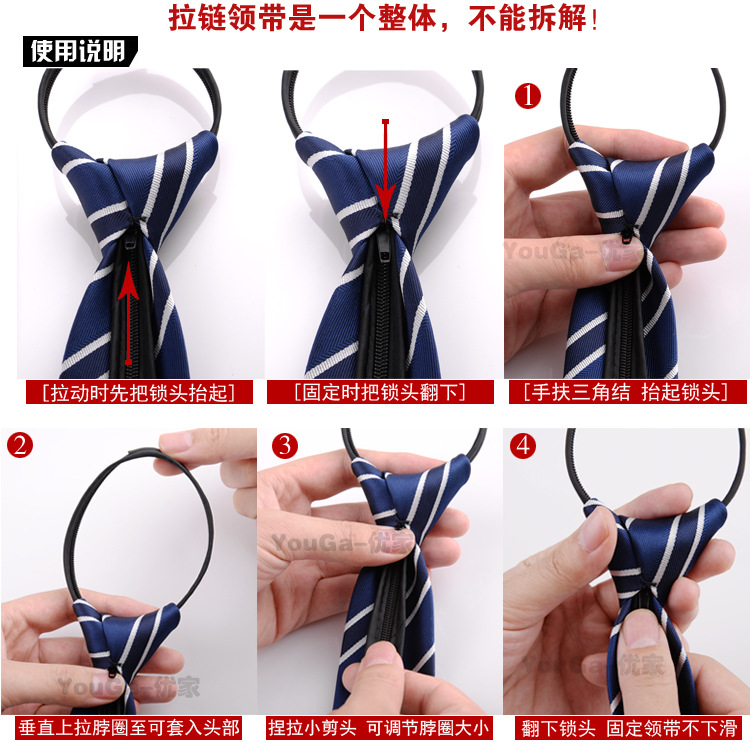 拉链领带是一个整体，不能拆解！

使用说明

[拉动时先把锁头抬起]

[固定时把锁头翻下]

1
YouGa-优家
[手扶三角结 抬起锁头]

2
YouGa-优家
垂直上拉脖圈至可套入头部

3
YouGa-优家
捏拉小剪头 可调节脖圈大小

4
YouGa-优家
翻下锁头 固定领带不下滑