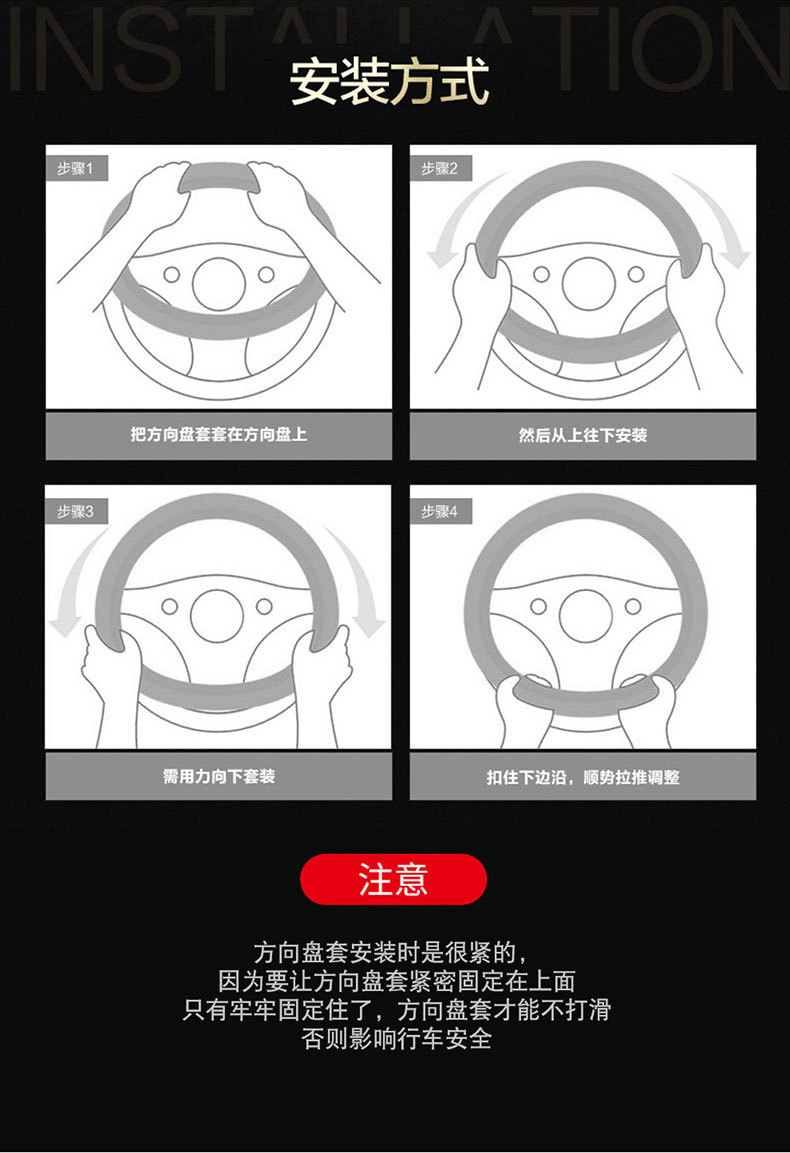 INSTALLATION

安装方式

步骤1

把方向盘套套在方向盘上

步骤2

然后从上往下安装

步骤3

需用力向下套装

步骤4

扣住下边沿，顺势拉推调整

注意

方向盘套安装时是很紧的，
因为要让方向盘套紧密固定在上面
只有牢牢固定住了，方向盘套才能不打滑
否则影响行车安全