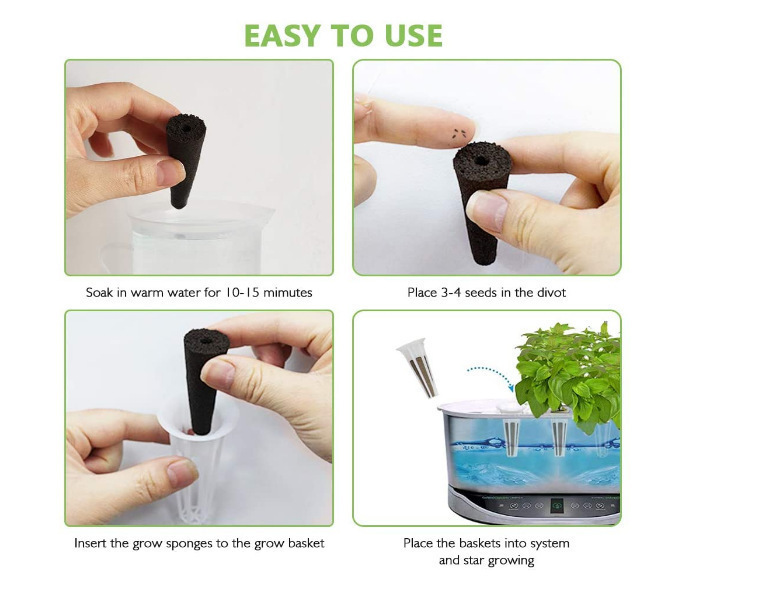 EASY TO USE

Soak in warm water for 10-15 mimutes

Place 3-4 seeds in the divot

Insert the grow sponges to the grow basket

Place the baskets into system and star growing