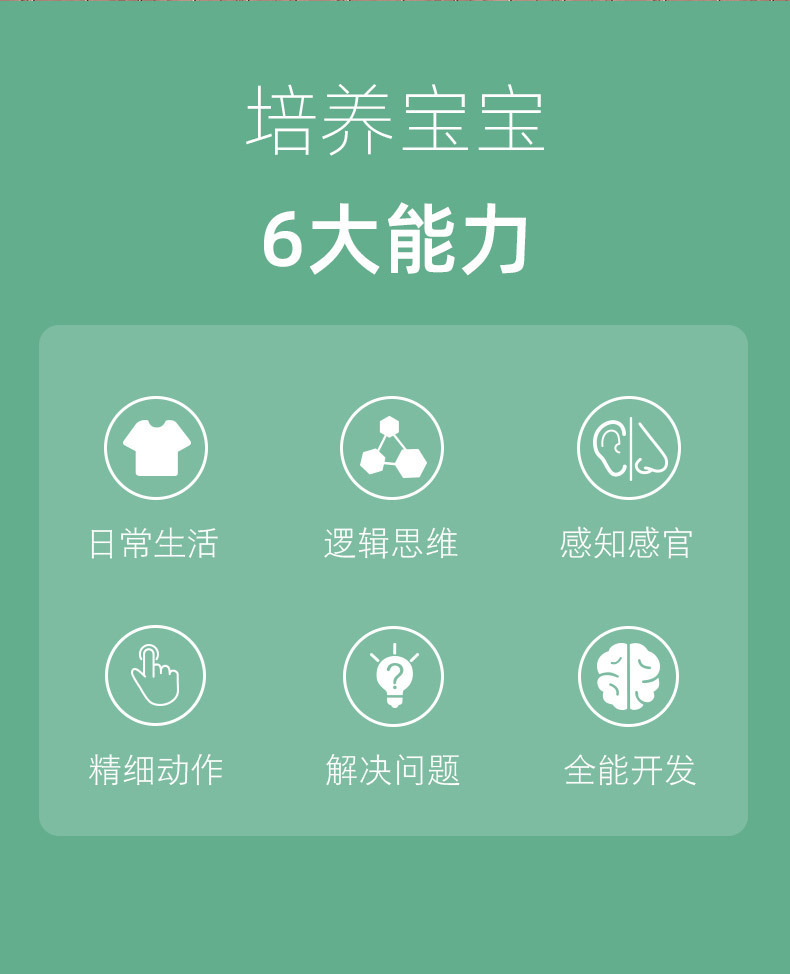 培养宝宝

6大能力

日常生活 逻辑思维 感知感官

精细动作 解决问题 全能开发