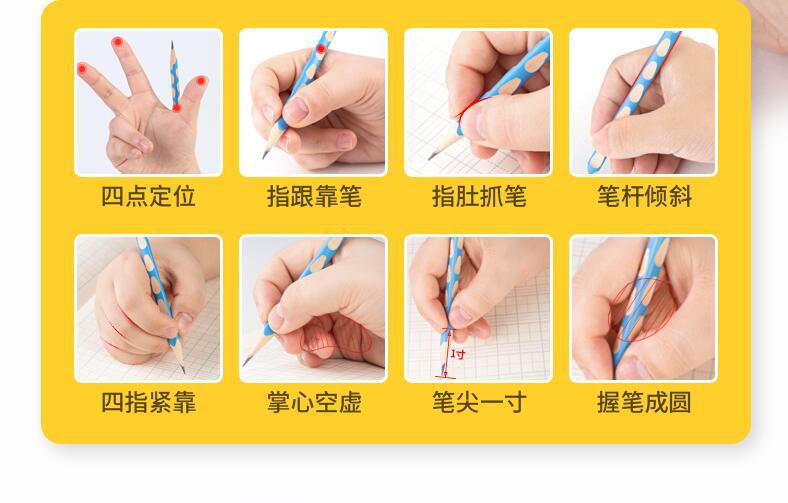 四点定位

指跟靠笔

指肚抓笔

笔杆倾斜

四指紧靠

掌心空虚

1寸

笔尖一寸

握笔成圆