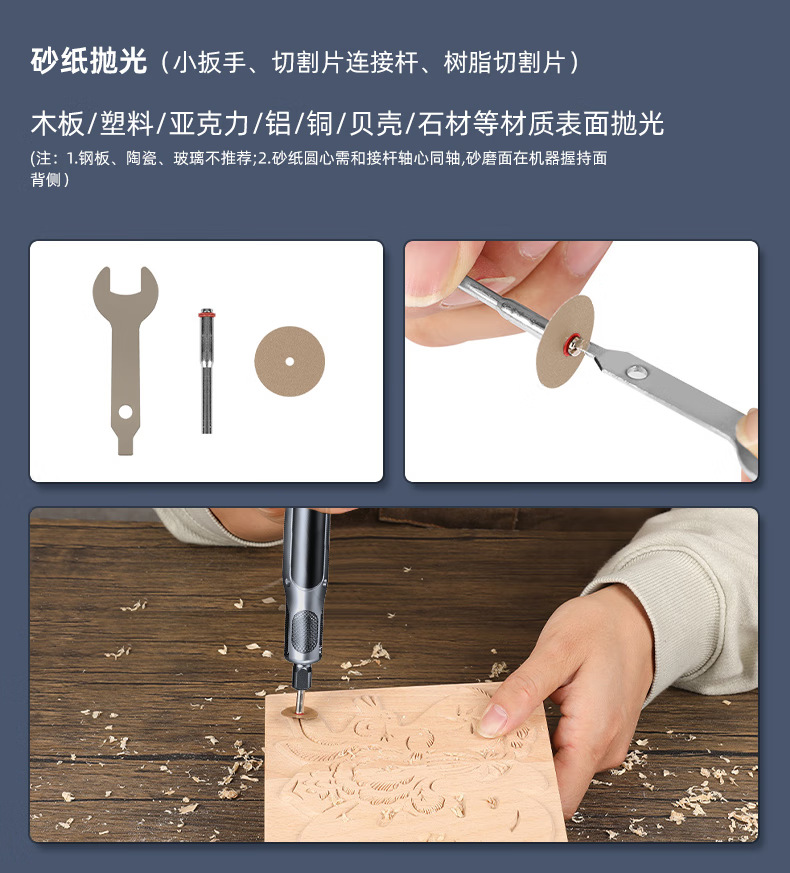 砂纸抛光（小扳手、切割片连接杆、树脂切割片）

木板/塑料/亚克力/铝/铜/贝壳/石材等材质表面抛光

(注：1.钢板、陶瓷、玻璃不推荐;2.砂纸圆心需和接杆轴心同轴,砂磨面在机器握持面背侧)