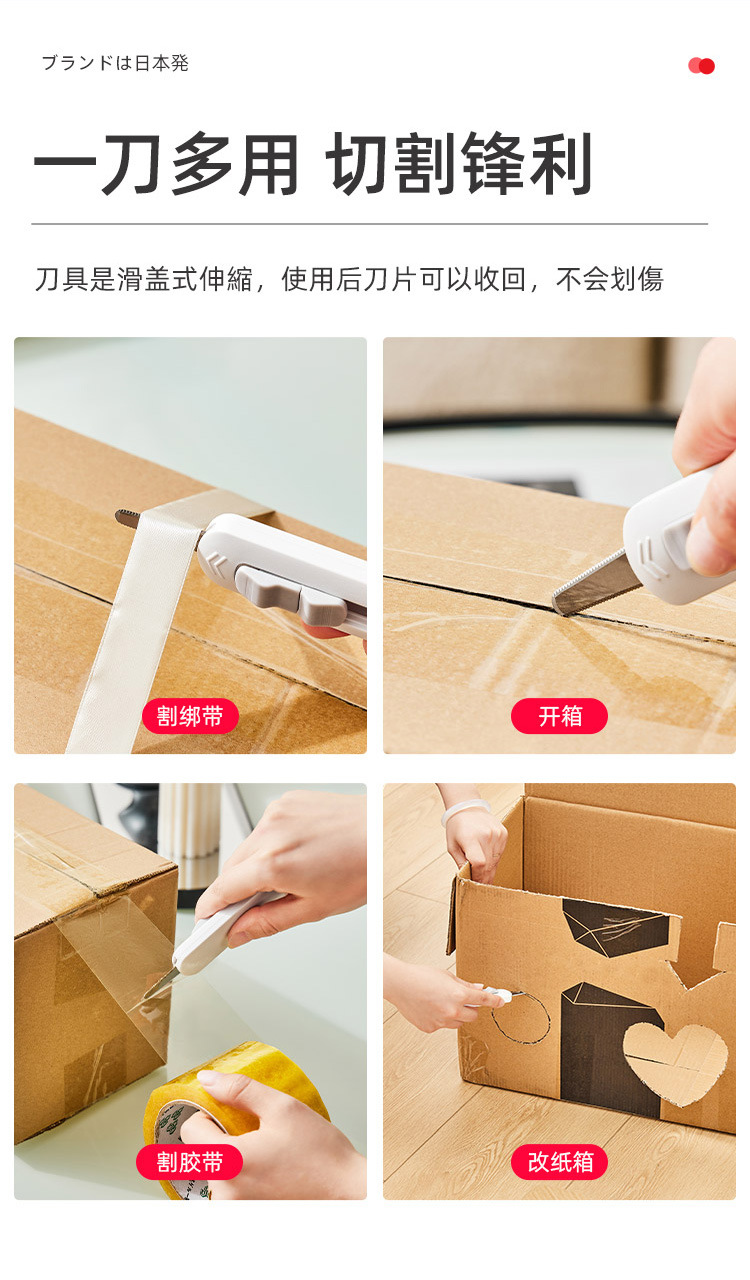 ブランドは日本発

一刀多用 切割锋利

刀具是滑盖式伸縮，使用后刀片可以收回，不会划傷

割绑带

开箱

割胶带

改纸箱