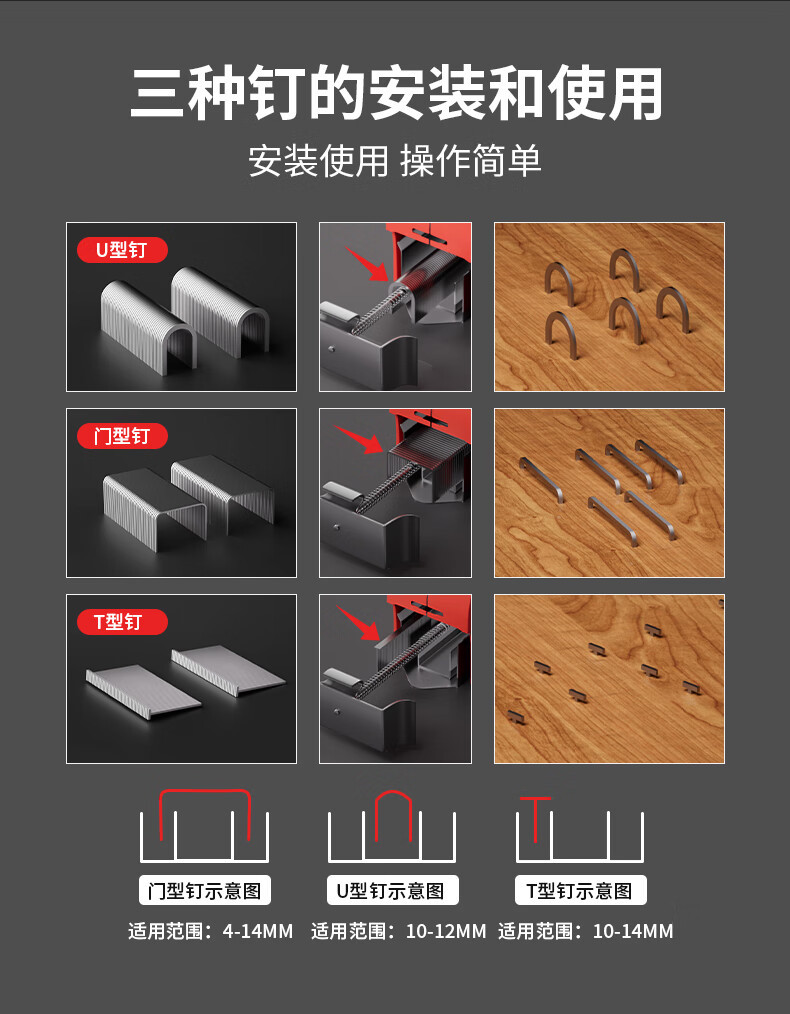 三种钉的安装和使用

安装使用 操作简单

U型钉

门型钉

T型钉

门型钉示意图

U型钉示意图

T型钉示意图

适用范围：4-14MM 适用范围：10-12MM 适用范围：10-14MM