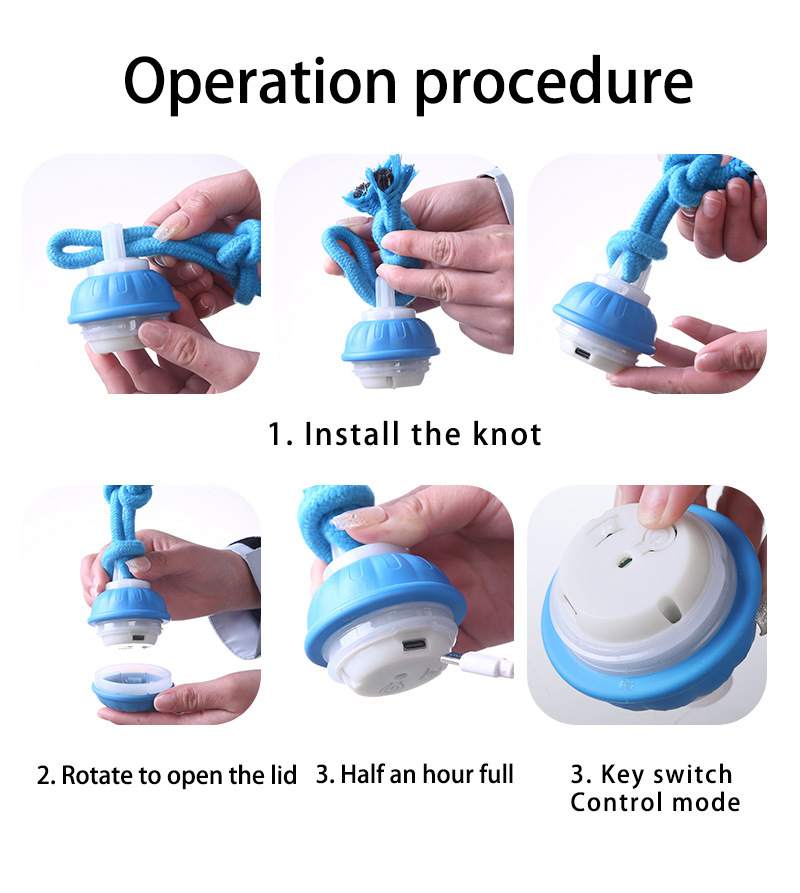 Operation procedure

1. Install the knot

2. Rotate to open the lid

3. Half an hour full

3. Key switch Control mode