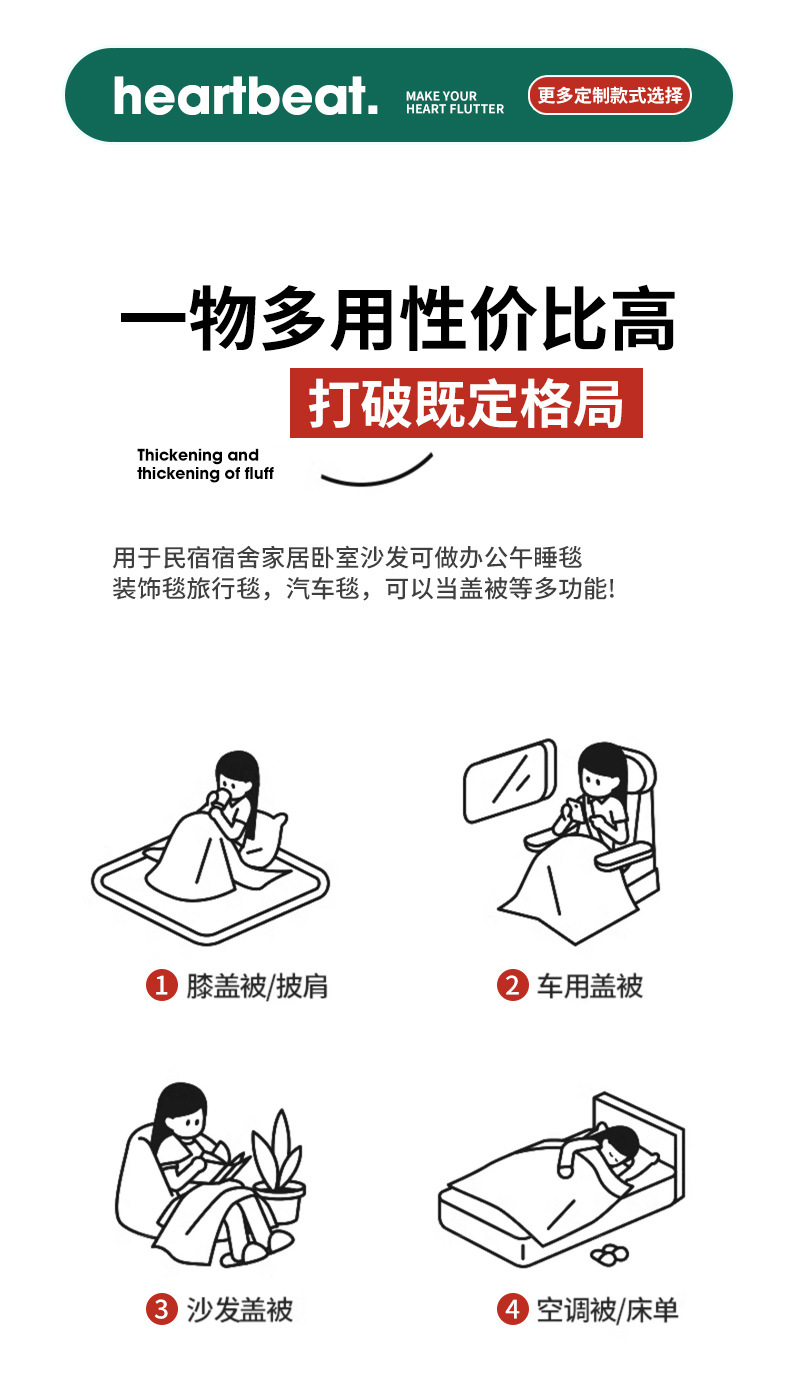 heartbeat. MAKE YOUR HEART FLUTTER 更多定制款式选择

一物多用性价比高

打破既定格局

Thickening and thickening of fluff

用于民宿宿舍家居卧室沙发可做办公午睡毯
装饰毯旅行毯，汽车毯，可以当盖被等多功能!

1 膝盖被/披肩

2 车用盖被

3 沙发盖被

4 空调被/床单