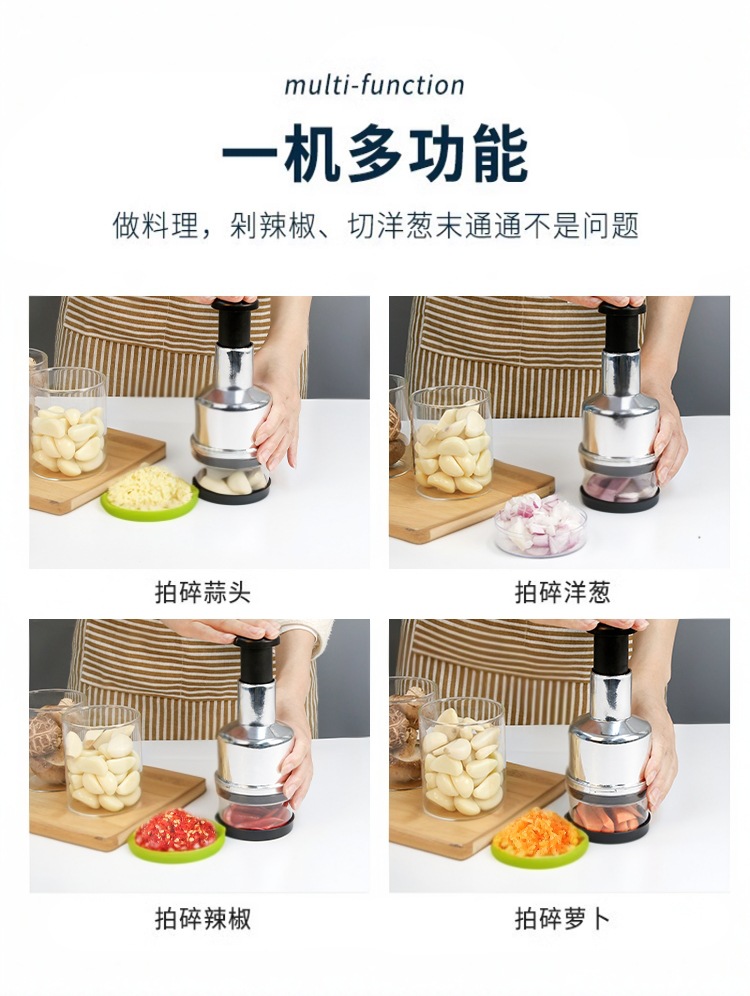 multi-function

一机多功能

做料理，剁辣椒、切洋葱末通通不是问题

拍碎蒜头

拍碎洋葱

拍碎辣椒

拍碎萝卜