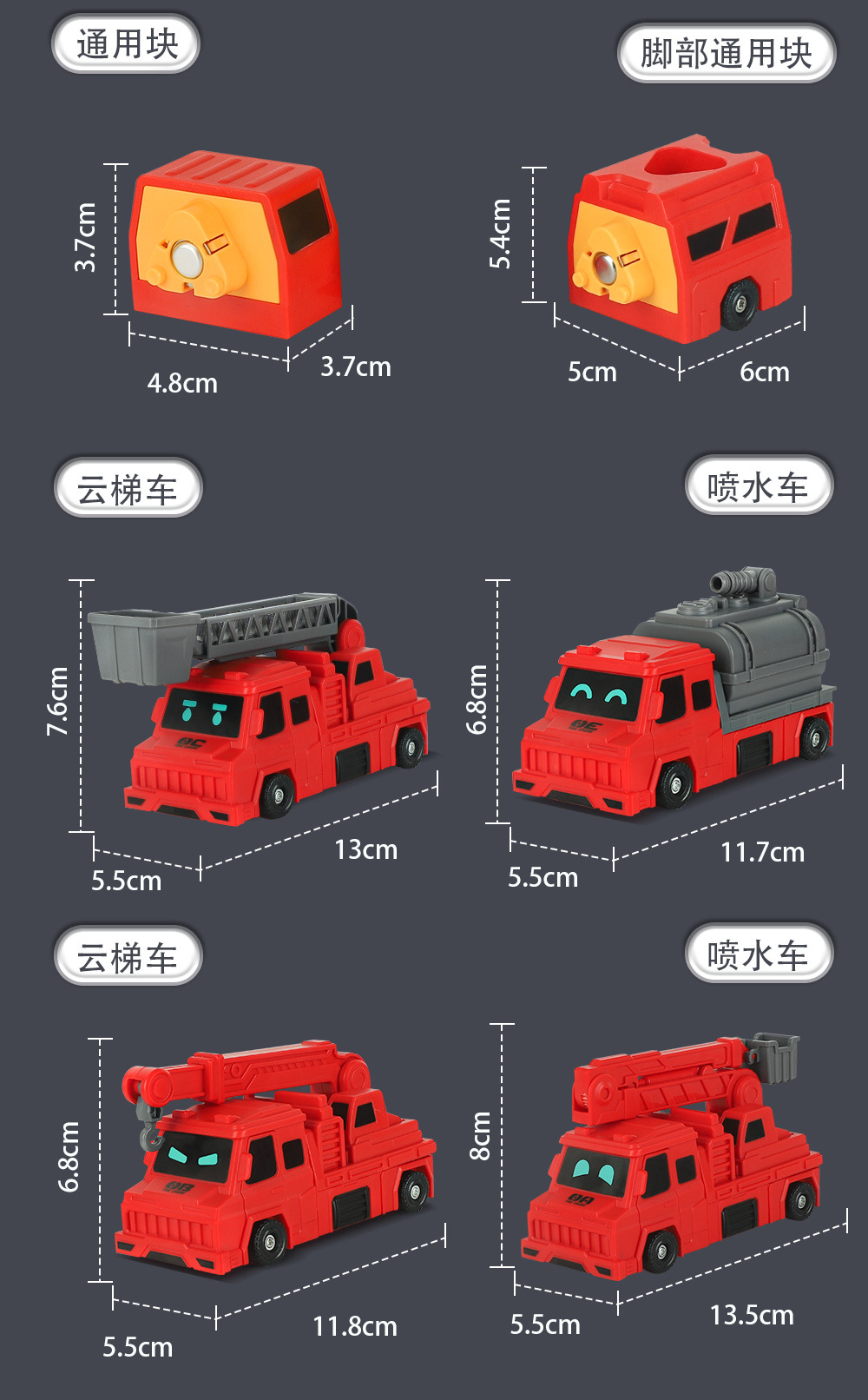 通用块

3.7cm

4.8cm

3.7cm

脚部通用块

5.4cm

5cm

6cm

云梯车

7.6cm

5.5cm

13cm

喷水车

6.8cm

5.5cm

11.7cm

云梯车

6.8cm

5.5cm

11.8cm

喷水车

8cm

5.5cm

13.5cm