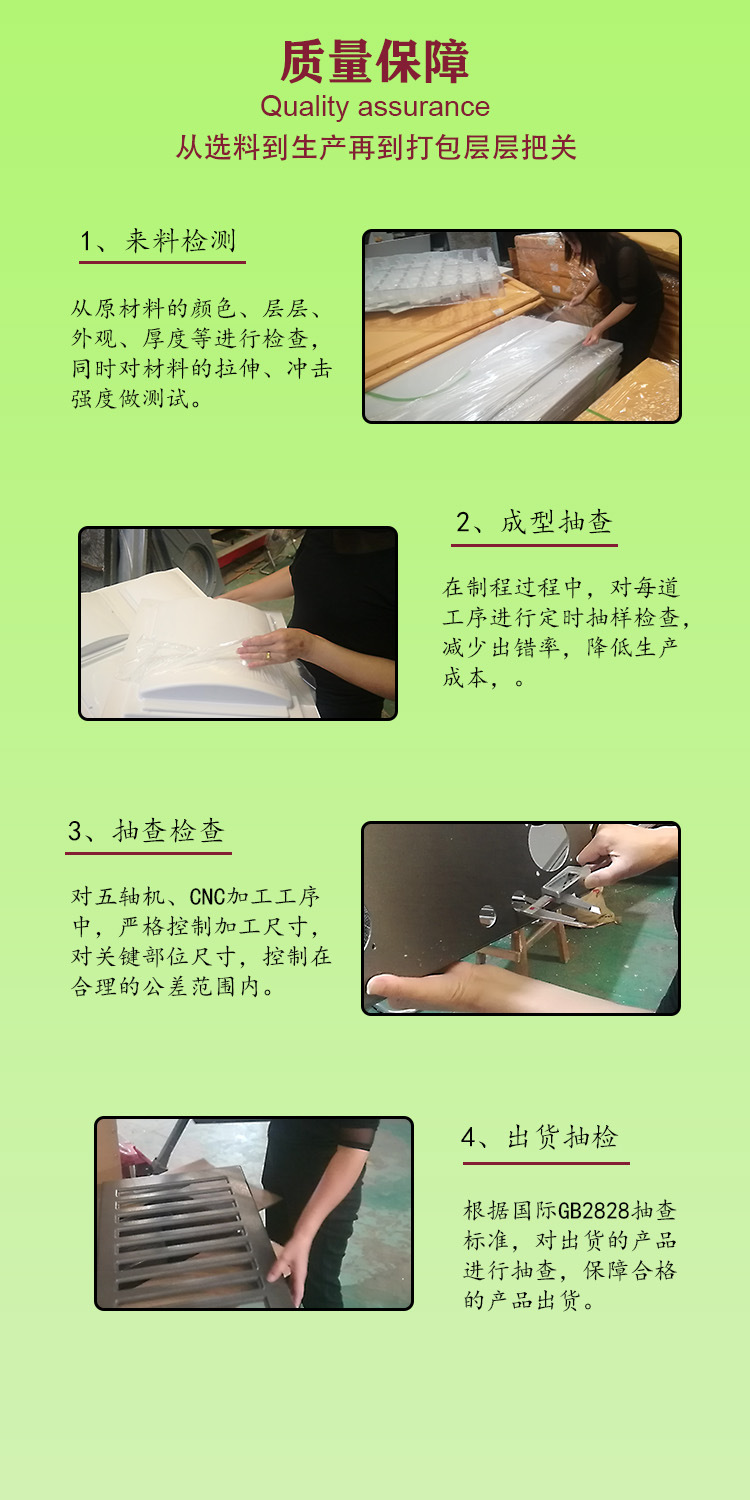 质量保障
Quality assurance
从选料到生产再到打包层层把关

1、来料检测

从原材料的颜色、层层、外观、厚度等进行检查，同时对材料的拉伸、冲击强度做测试。

2、成型抽查

在制程过程中，对每道工序进行定时抽样检查，减少出错率，降低生产成本，。

3、抽查检查

对五轴机、CNC加工工序中，严格控制加工尺寸，对关键部位尺寸，控制在合理的公差范围内。

4、出货抽检

根据国际GB2828抽查标准，对出货的产品进行抽查，保障合格的产品出货。