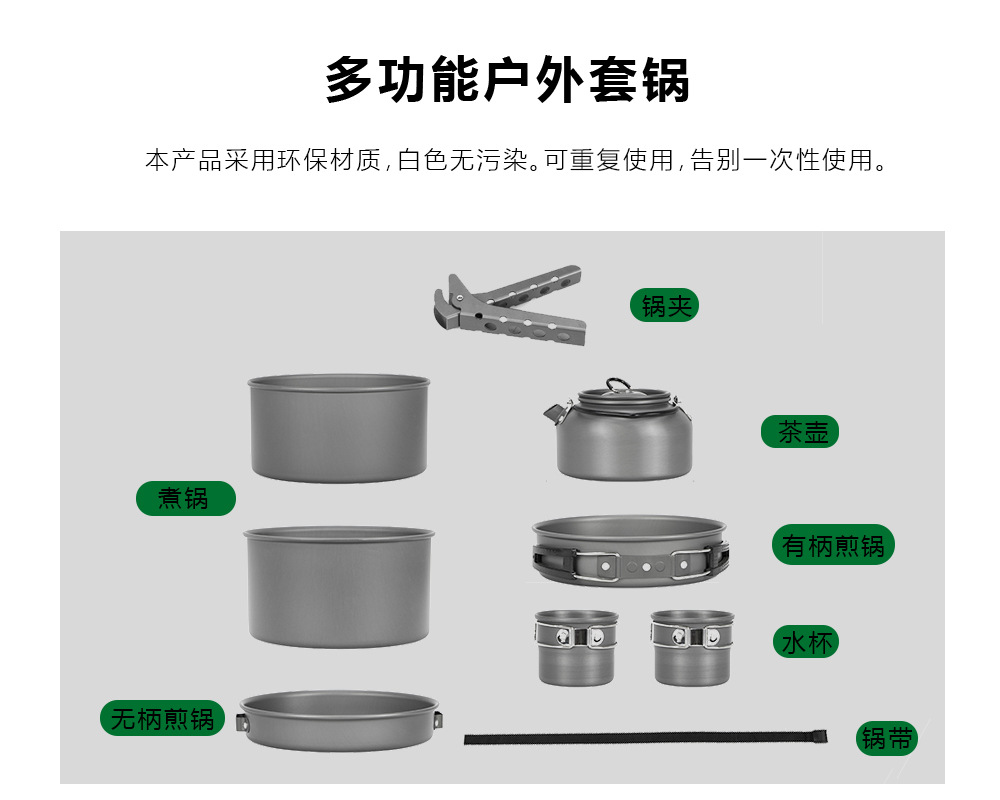 多功能户外套锅

本产品采用环保材质,白色无污染。可重复使用,告别一次性使用。

锅夹

茶壶

煮锅

有柄煎锅

水杯

无柄煎锅

锅带