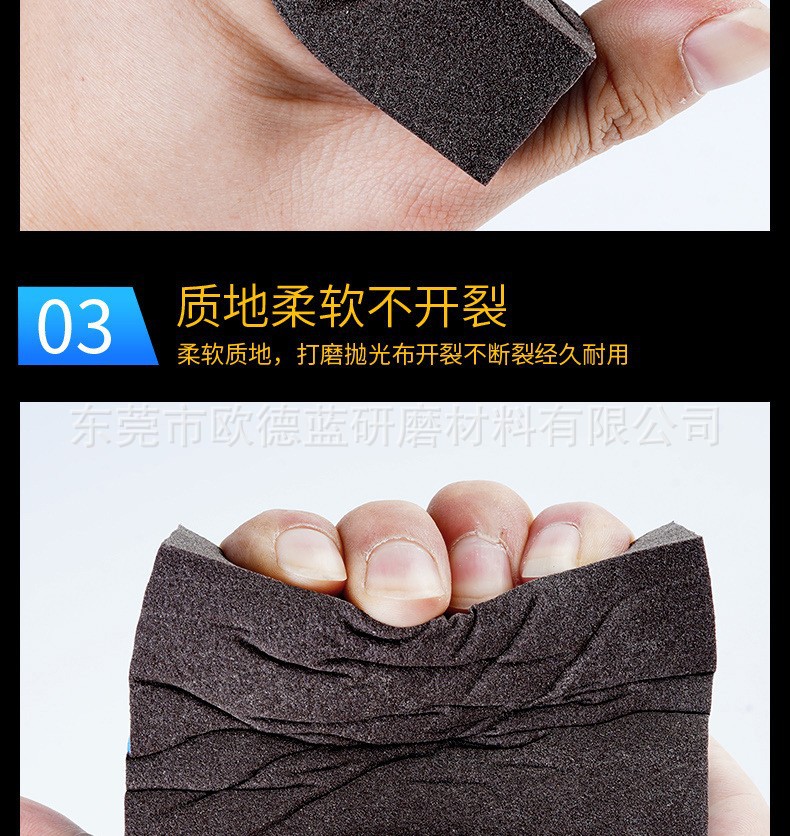 03

质地柔软不开裂

柔软质地，打磨抛光布开裂不断裂经久耐用

东莞市欧德蓝研磨材料有限公司