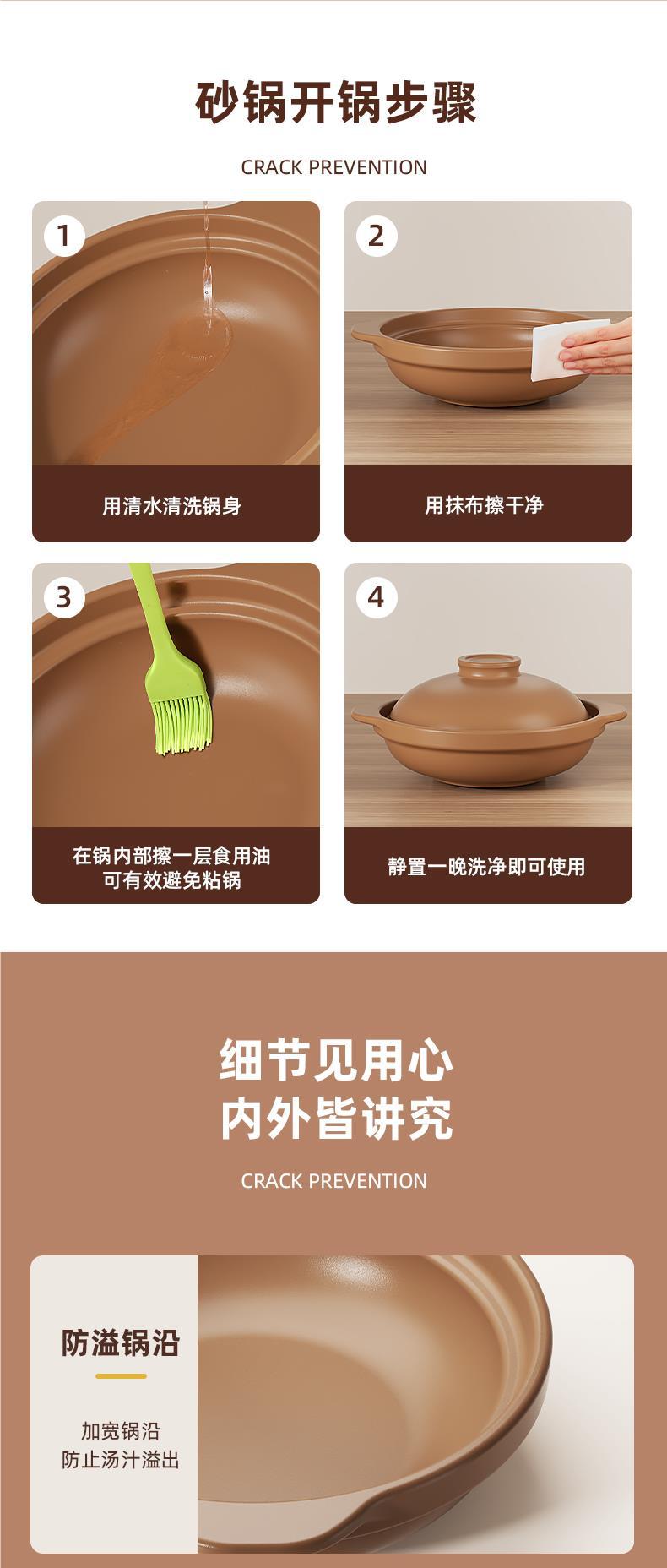 砂锅开锅步骤

CRACK PREVENTION

1

用清水清洗锅身

2

用抹布擦干净

3

在锅内部擦一层食用油
可有效避免粘锅

4

静置一晚洗净即可使用

细节见用心
内外皆讲究

CRACK PREVENTION

防溢锅沿

加宽锅沿
防止汤汁溢出