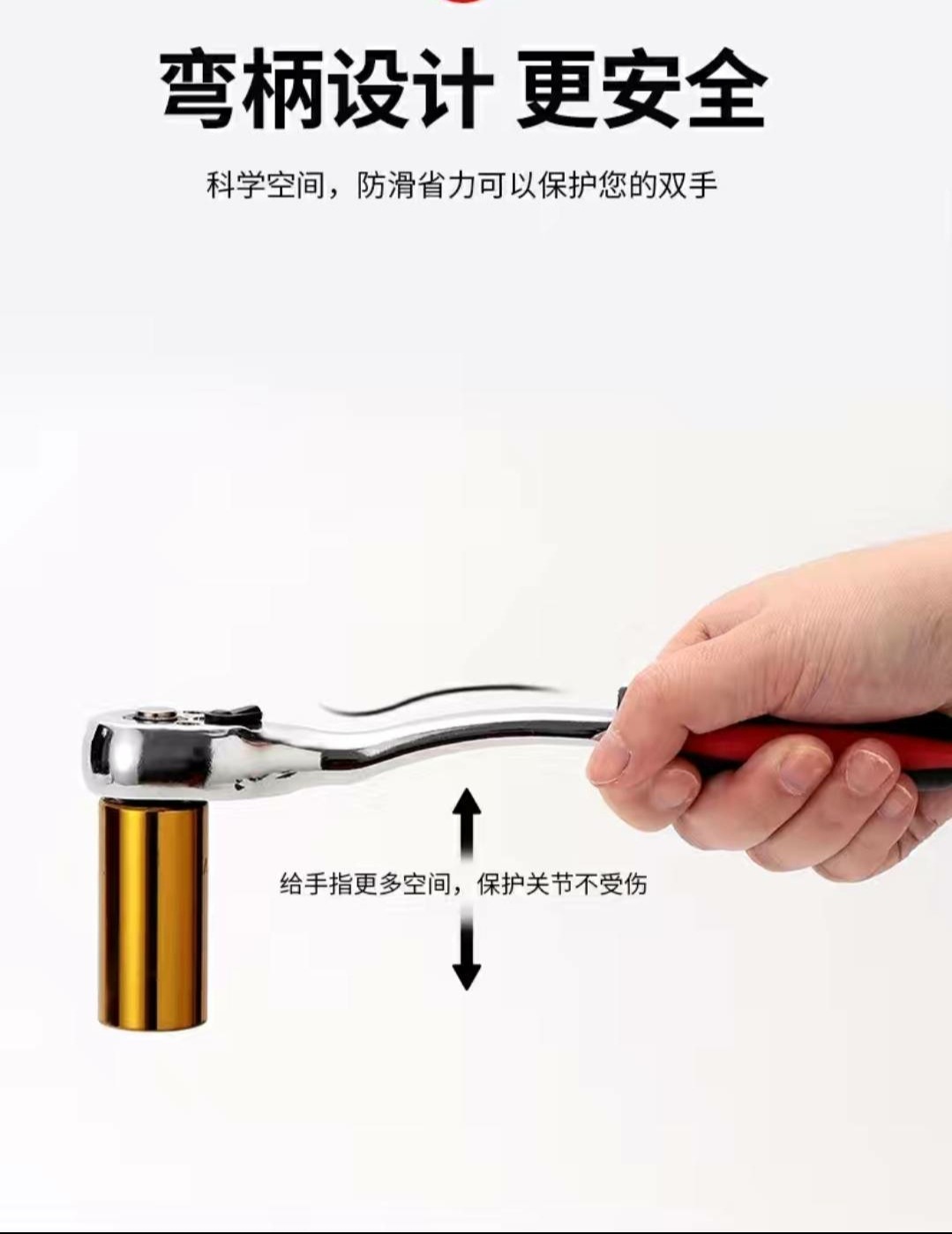 弯柄设计 更安全

科学空间，防滑省力可以保护您的双手

给手指更多空间，保护关节不受伤