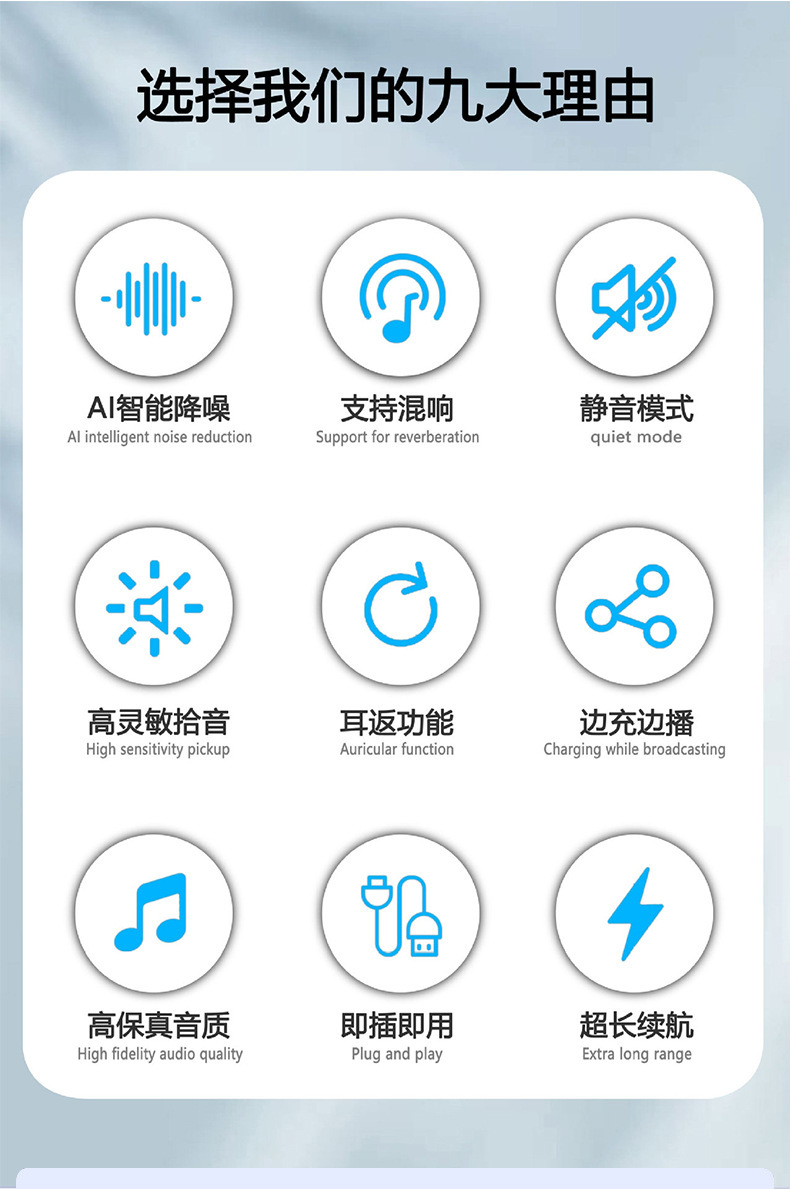 选择我们的九大理由

AI智能降噪
AI intelligent noise reduction

支持混响
Support for reverberation

静音模式
quiet mode

高灵敏拾音
High sensitivity pickup

耳返功能
Auricular function

边充边播
Charging while broadcasting

高保真音质
High fidelity audio quality

即插即用
Plug and play

超长续航
Extra long range