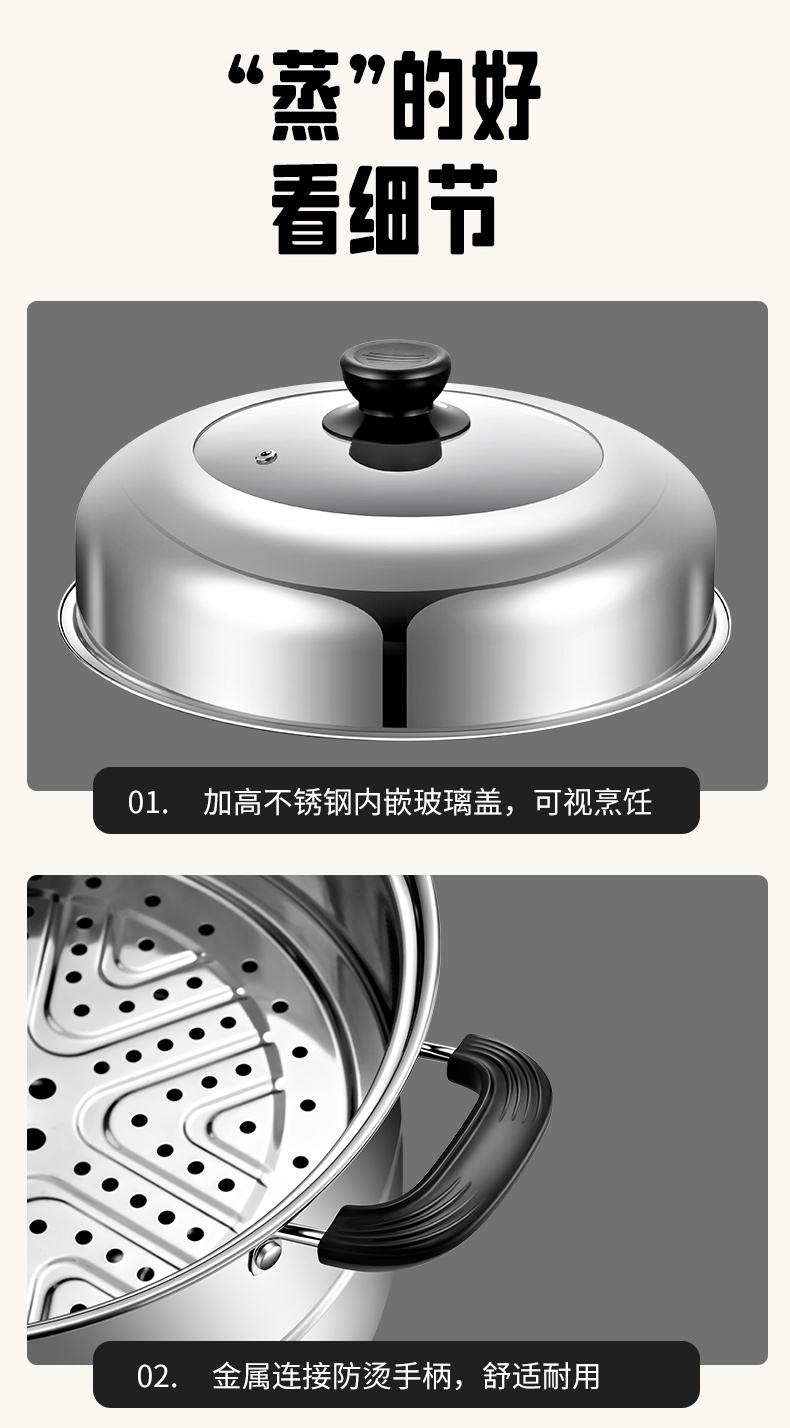 “蒸”的好
看细节

01. 加高不锈钢内嵌玻璃盖，可视烹饪

02. 金属连接防烫手柄，舒适耐用