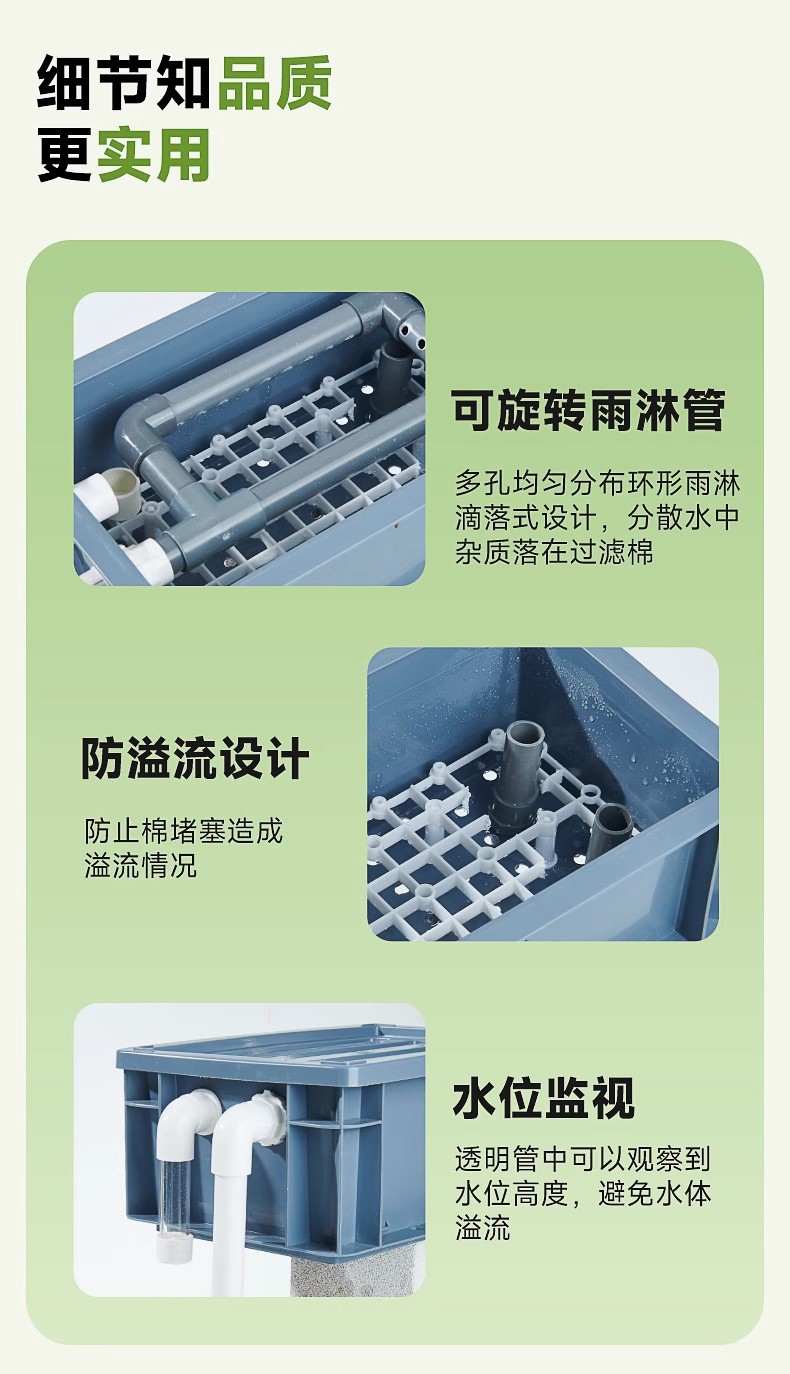 细节知品质
更实用

可旋转雨淋管

多孔均匀分布环形雨淋滴落式设计，分散水中杂质落在过滤棉

防溢流设计

防止棉堵塞造成溢流情况

水位监视

透明管中可以观察到水位高度，避免水体溢流