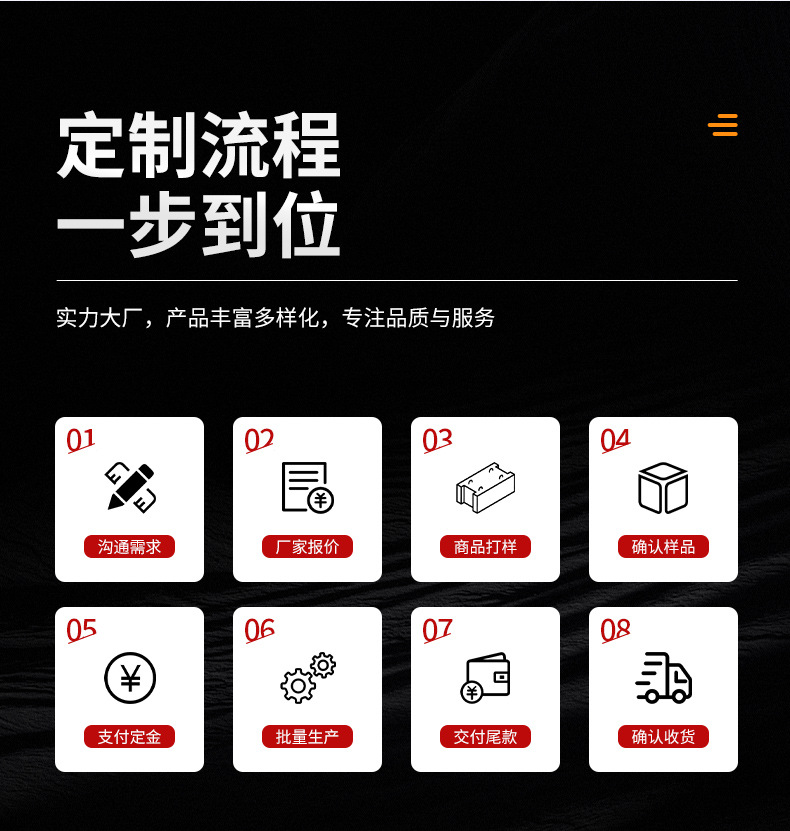 定制流程
一步到位

实力大厂，产品丰富多样化，专注品质与服务

01
沟通需求

02
厂家报价

03
商品打样

04
确认样品

05
支付定金

06
批量生产

07
交付尾款

08
确认收货