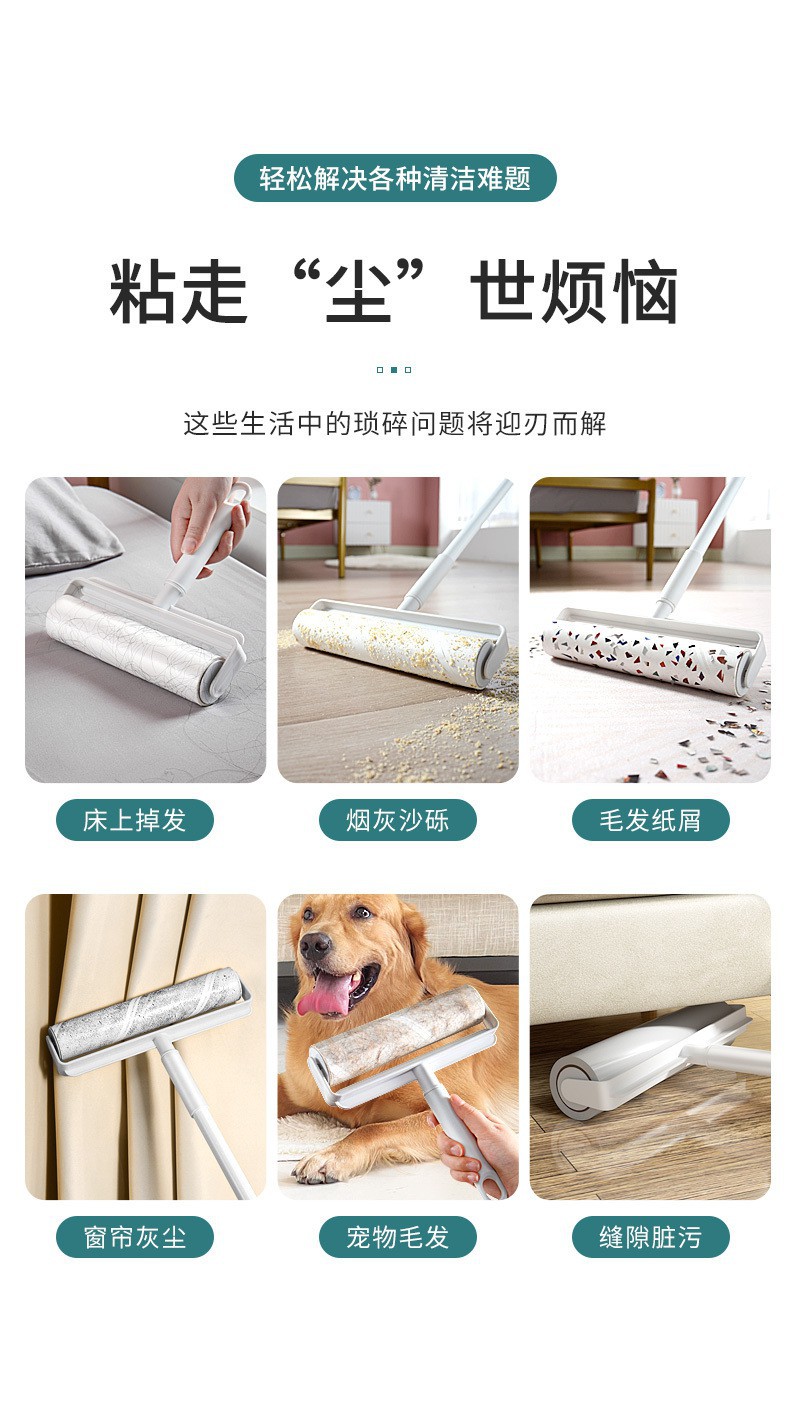 轻松解决各种清洁难题

粘走“尘”世烦恼

这些生活中的琐碎问题将迎刃而解

床上掉发

烟灰沙砾

毛发纸屑

窗帘灰尘

宠物毛发

缝隙脏污