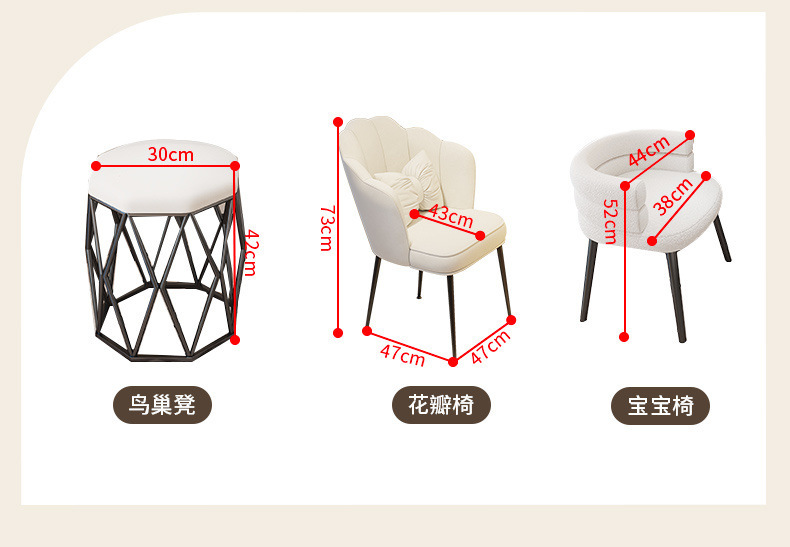 30cm
42cm
鸟巢凳

73cm
43cm
47cm
47cm
花瓣椅

44cm
52cm
38cm
宝宝椅