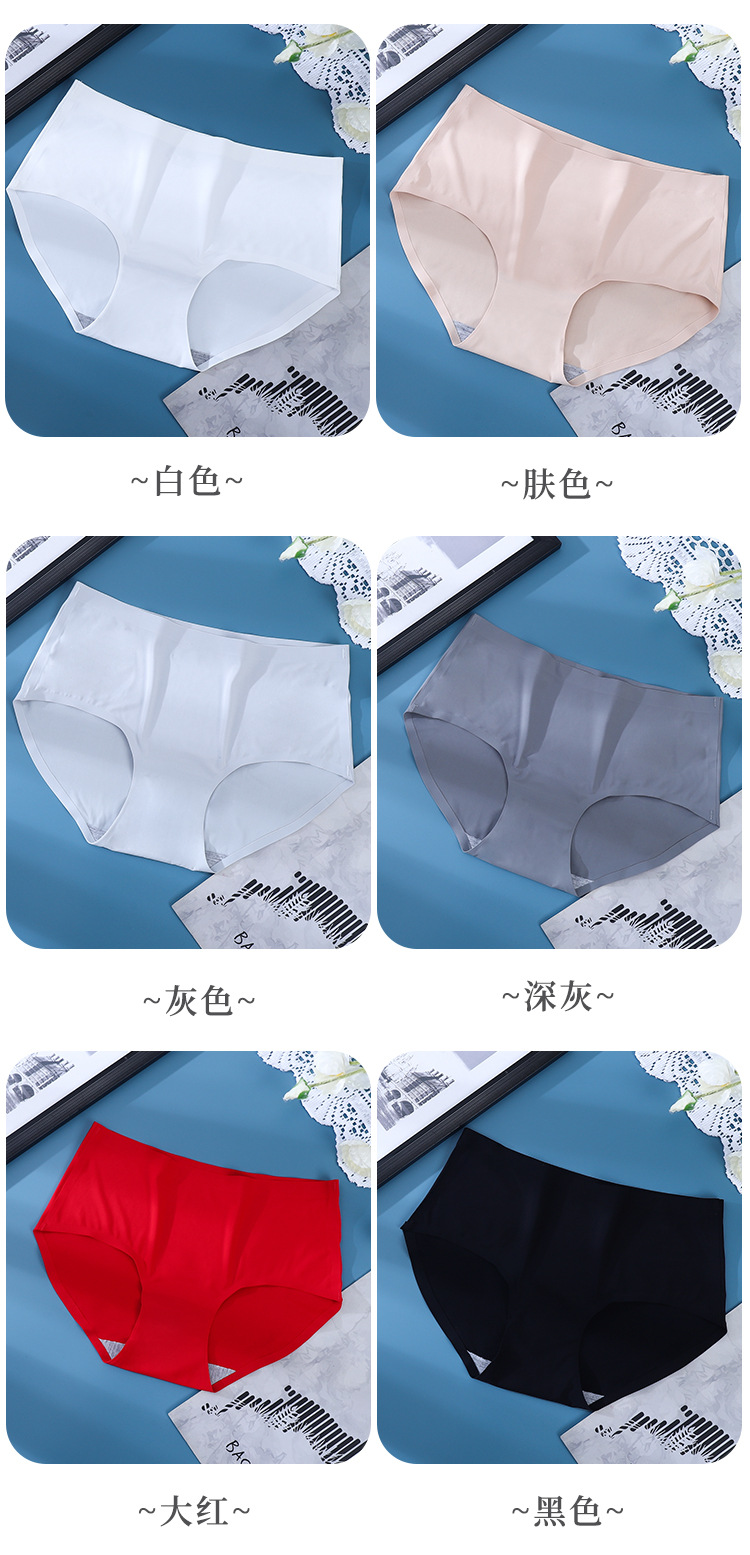 ~白色~

~肤色~

~灰色~

~深灰~

~大红~

~黑色~