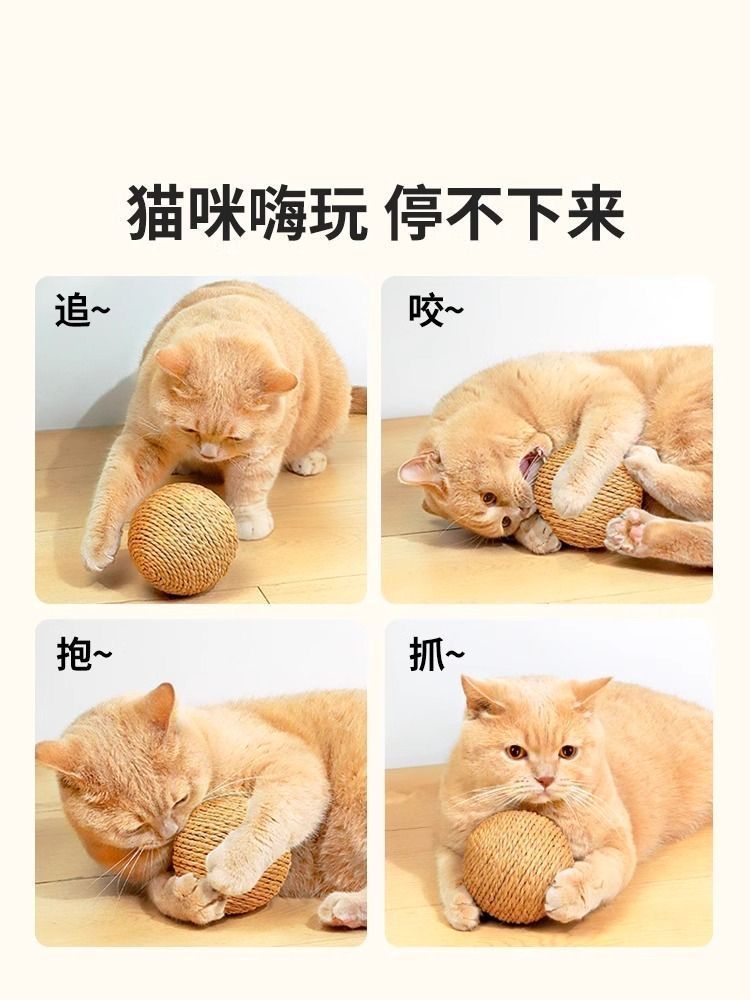 猫咪嗨玩 停不下来

追~

咬~

抱~

抓~