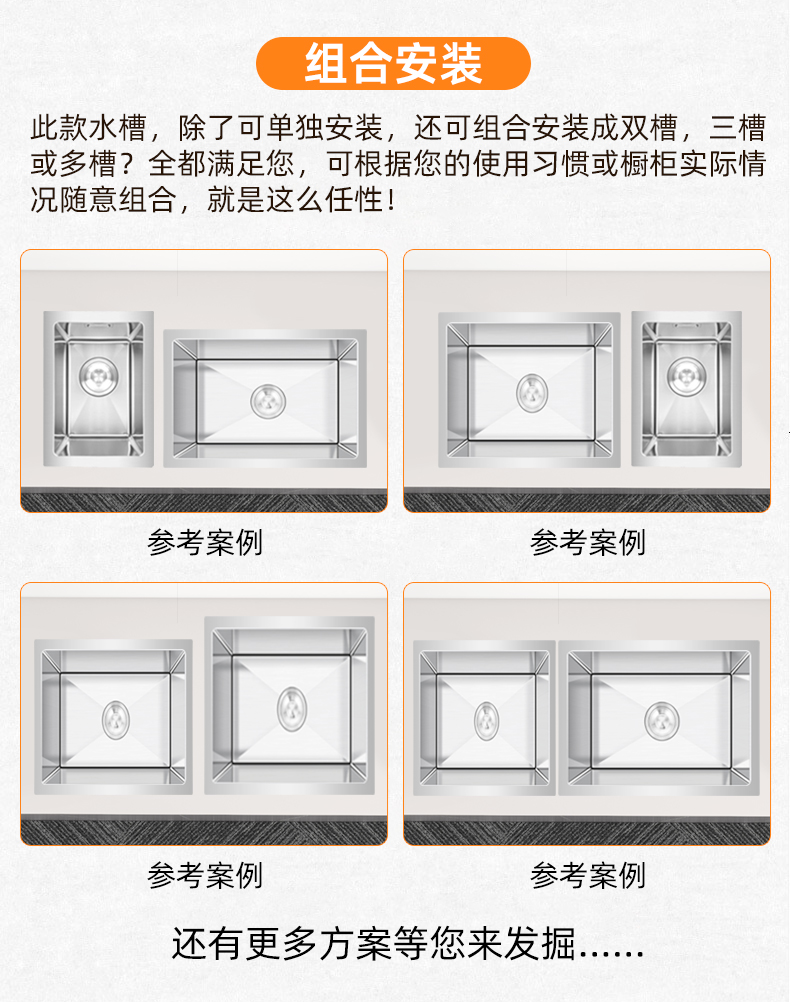 组合安装

此款水槽，除了可单独安装，还可组合安装成双槽，三槽或多槽？全都满足您，可根据您的使用习惯或橱柜实际情况随意组合，就是这么任性！

参考案例

参考案例

参考案例

参考案例

还有更多方案等您来发掘......