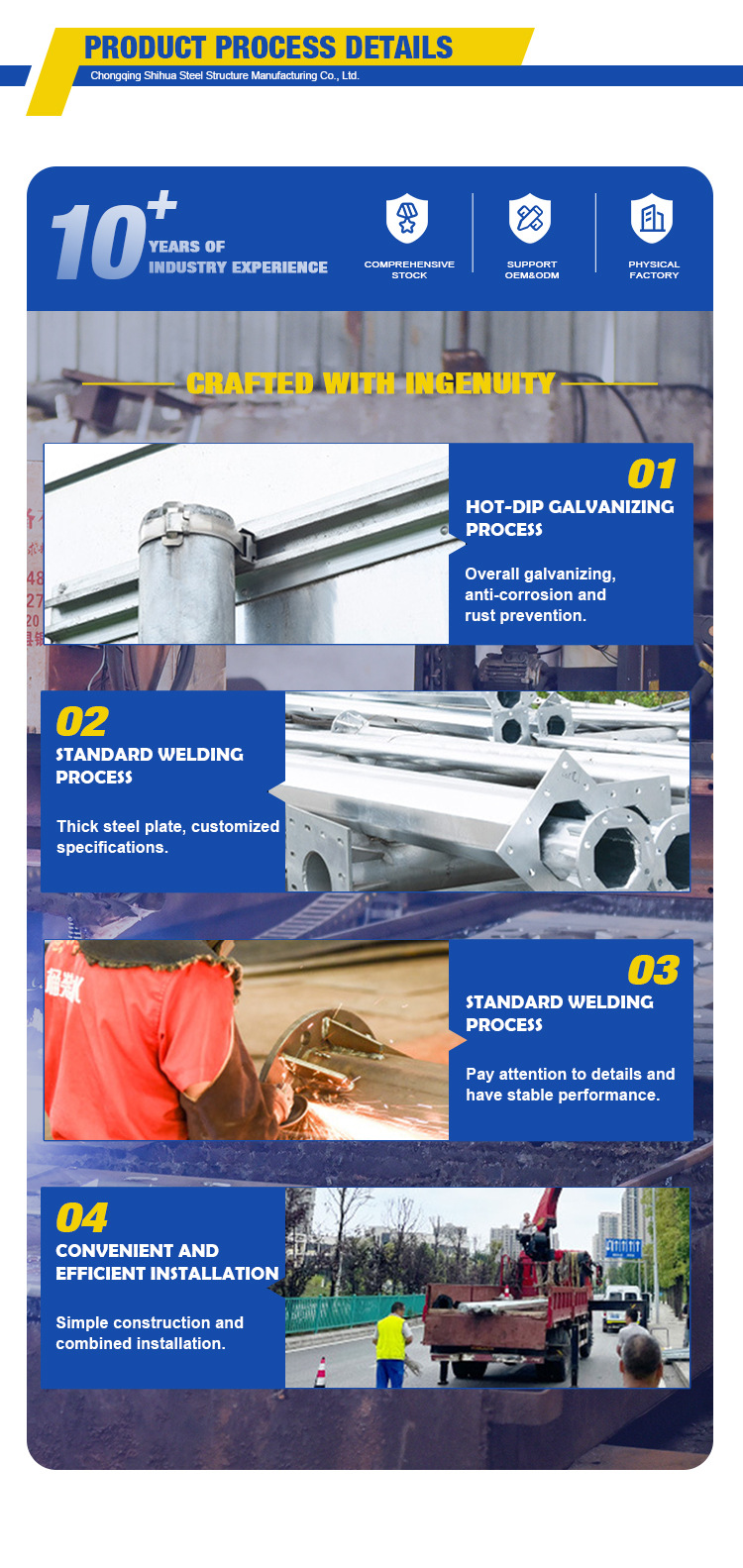 PRODUCT PROCESS DETAILS
Chongqing Shihua Steel Structure Manufacturing Co., Ltd.

10+ YEARS OF INDUSTRY EXPERIENCE

COMPREHENSIVE STOCK

SUPPORT OEM&ODM

PHYSICAL FACTORY

CRAFTED WITH INGENUITY

01
HOT-DIP GALVANIZING PROCESS

Overall galvanizing, anti-corrosion and rust prevention.

02
STANDARD WELDING PROCESS

Thick steel plate, customized specifications.

03
STANDARD WELDING PROCESS

Pay attention to details and have stable performance.

04
CONVENIENT AND EFFICIENT INSTALLATION

Simple construction and combined installation.