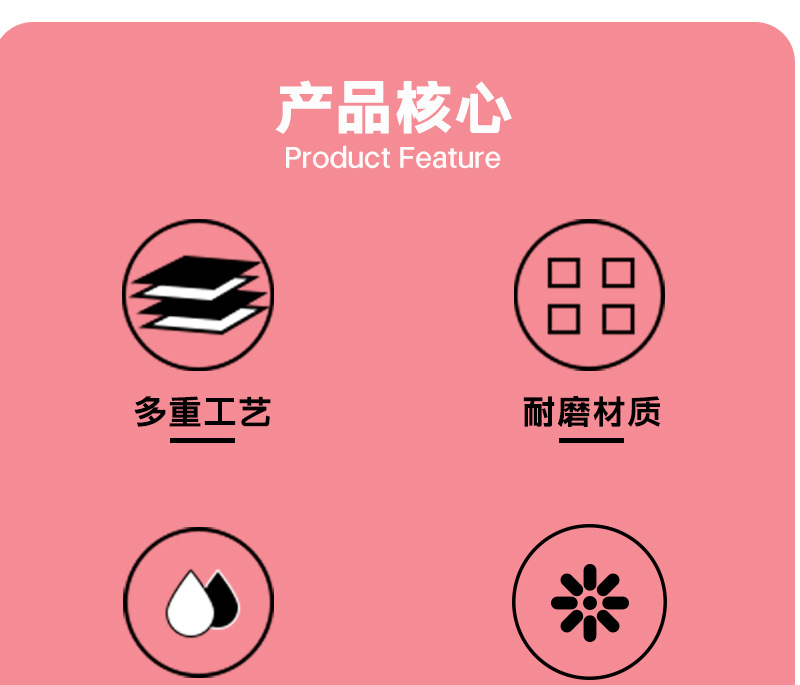 产品核心
Product Feature

多重工艺

耐磨材质