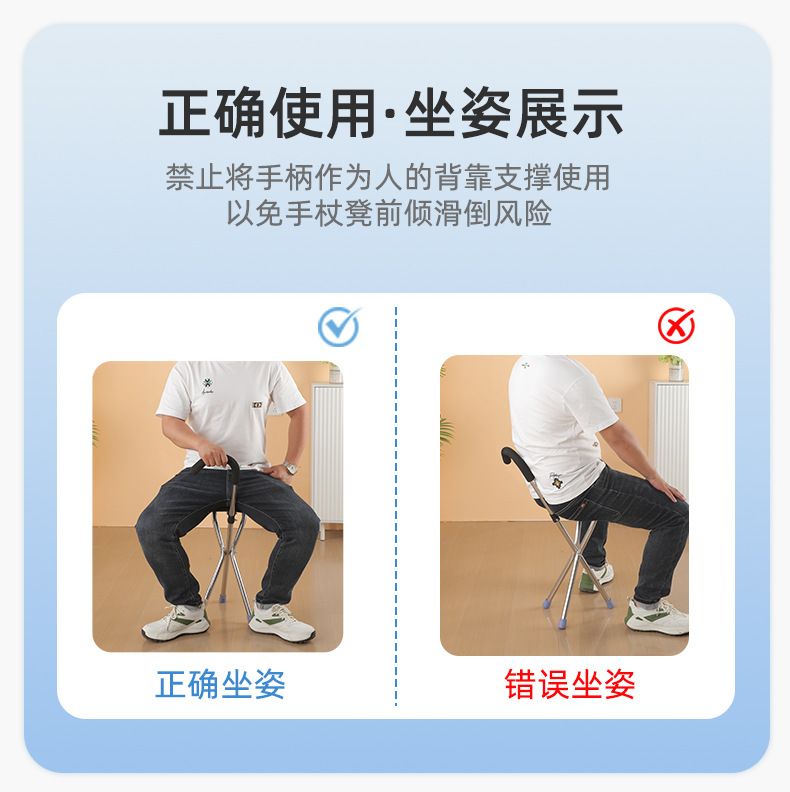 正确使用·坐姿展示

禁止将手柄作为人的背靠支撑使用
以免手杖凳前倾滑倒风险

正确坐姿

错误坐姿