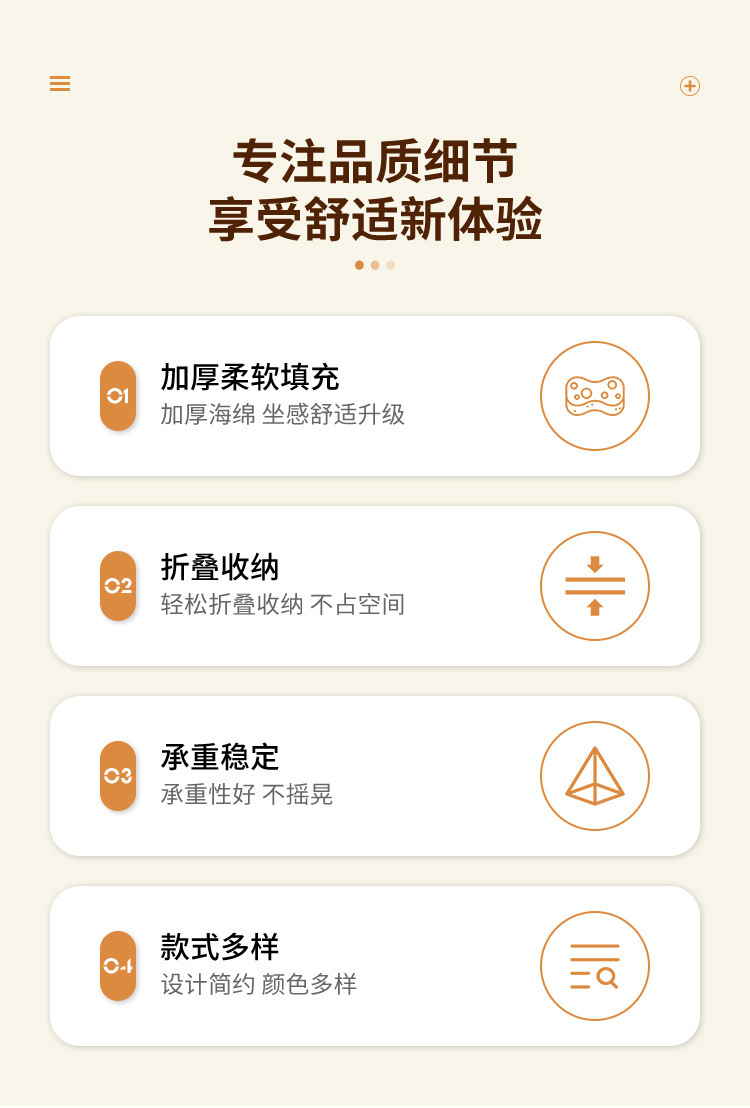 专注品质细节
享受舒适新体验

01
加厚柔软填充
加厚海绵 坐感舒适升级

02
折叠收纳
轻松折叠收纳 不占空间

03
承重稳定
承重性好 不摇晃

04
款式多样
设计简约 颜色多样