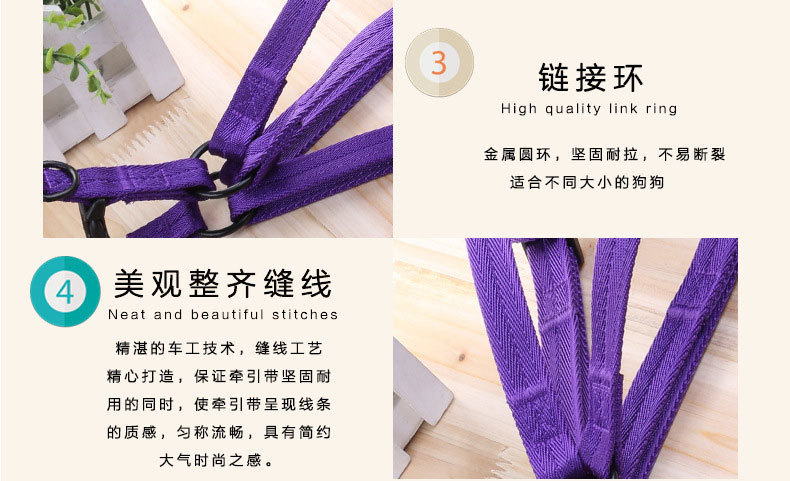 3

链接环

High quality link ring

金属圆环，坚固耐拉，不易断裂
适合不同大小的狗狗

4

美观整齐缝线

Neat and beautiful stitches

精湛的车工技术，缝线工艺精心打造，保证牵引带坚固耐用的同时，使牵引带呈现线条的质感，匀称流畅，具有简约大气时尚之感。