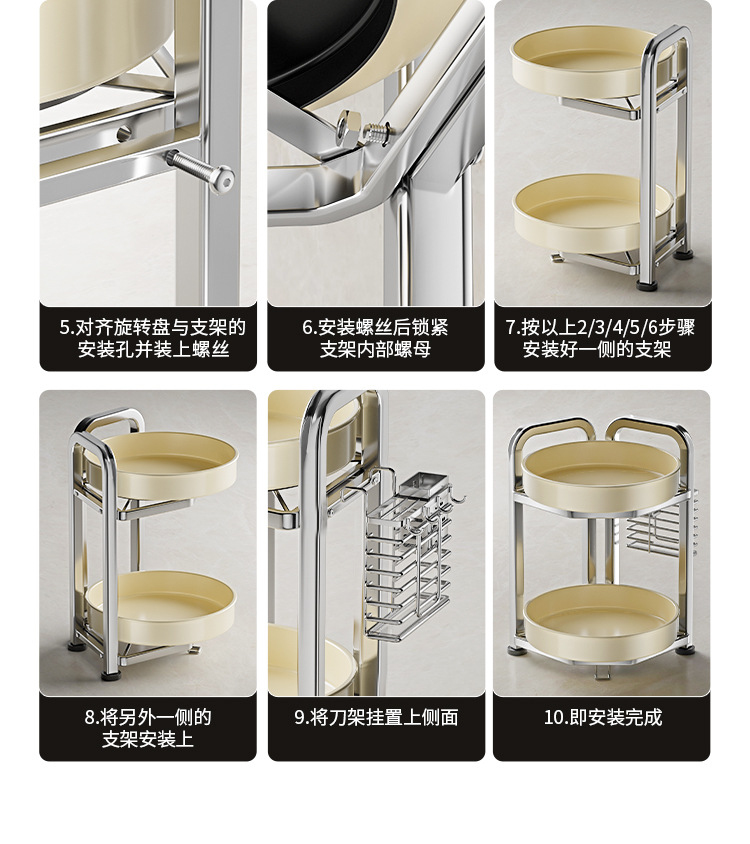 5.对齐旋转盘与支架的安装孔并装上螺丝

6.安装螺丝后锁紧支架内部螺母

7.按以上2/3/4/5/6步骤安装好一侧的支架

8.将另外一侧的支架安装上

9.将刀架挂置上侧面

10.即安装完成