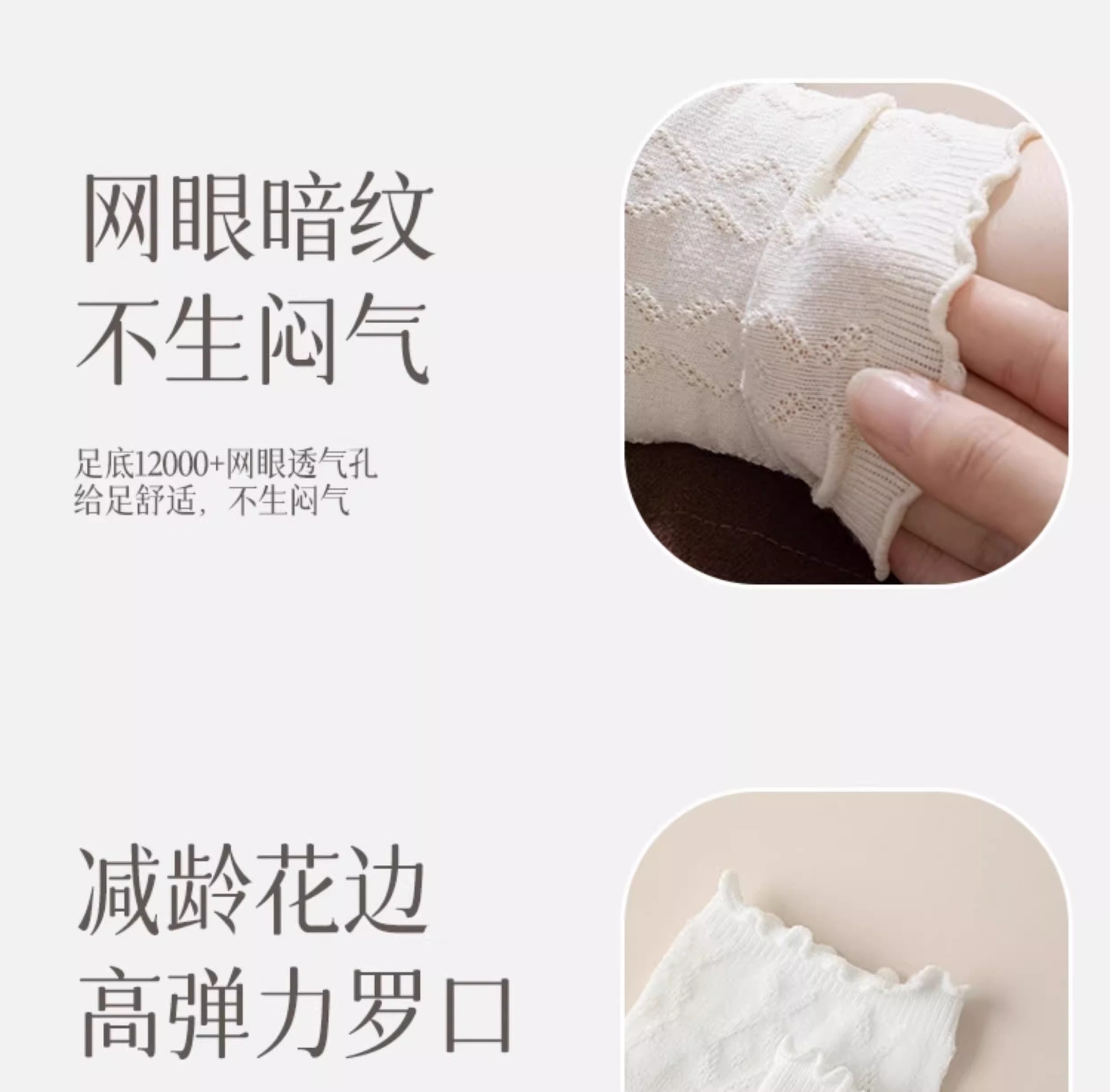 网眼暗纹
不生闷气

足底12000+网眼透气孔
给足舒适，不生闷气

减龄花边
高弹力罗口