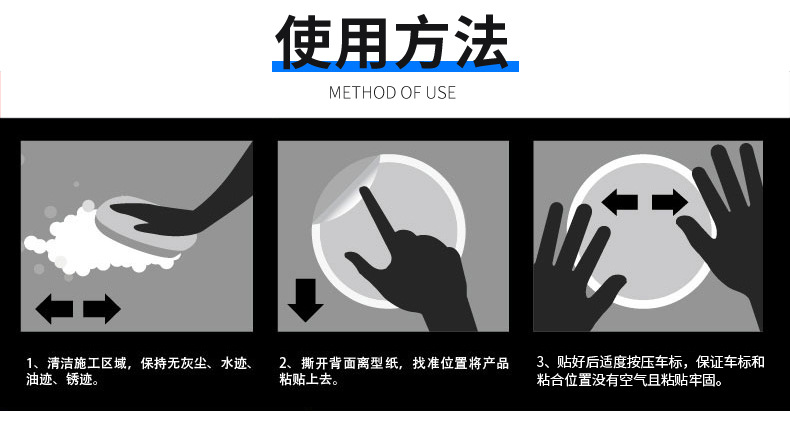 使用方法

METHOD OF USE

1、清洁施工区域，保持无灰尘、水迹、油迹、锈迹。

2、撕开背面离型纸，找准位置将产品粘贴上去。

3、贴好后适度按压车标，保证车标和粘合位置没有空气且粘贴牢固。