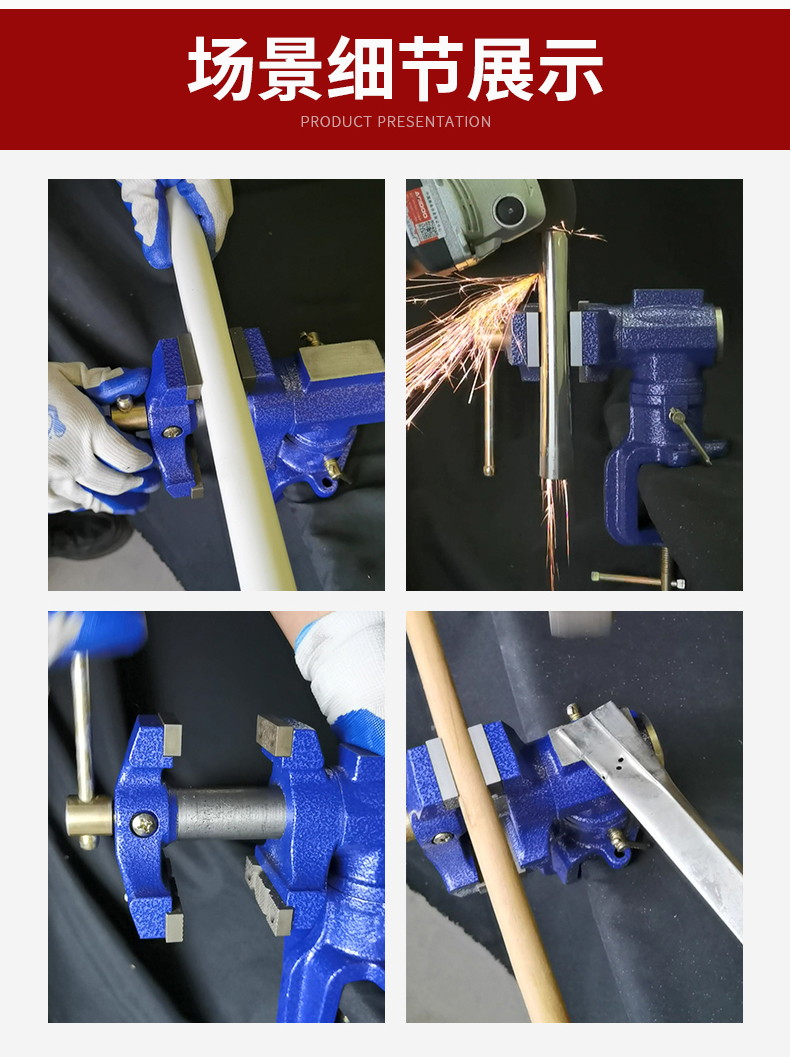 场景细节展示
PRODUCT PRESENTATION