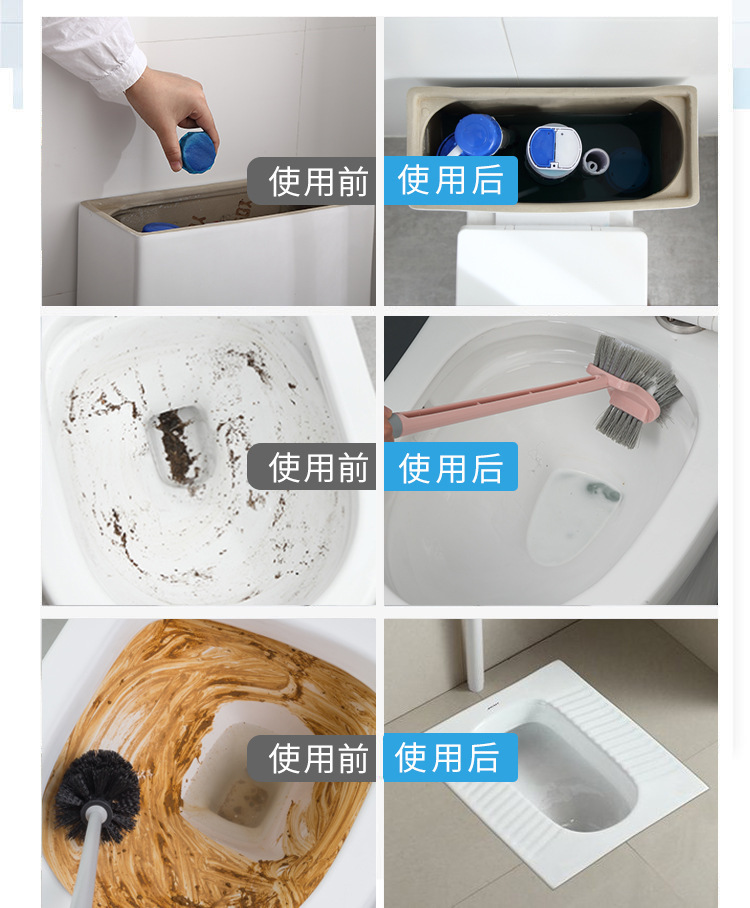 使用前 使用后

使用前 使用后

使用前 使用后