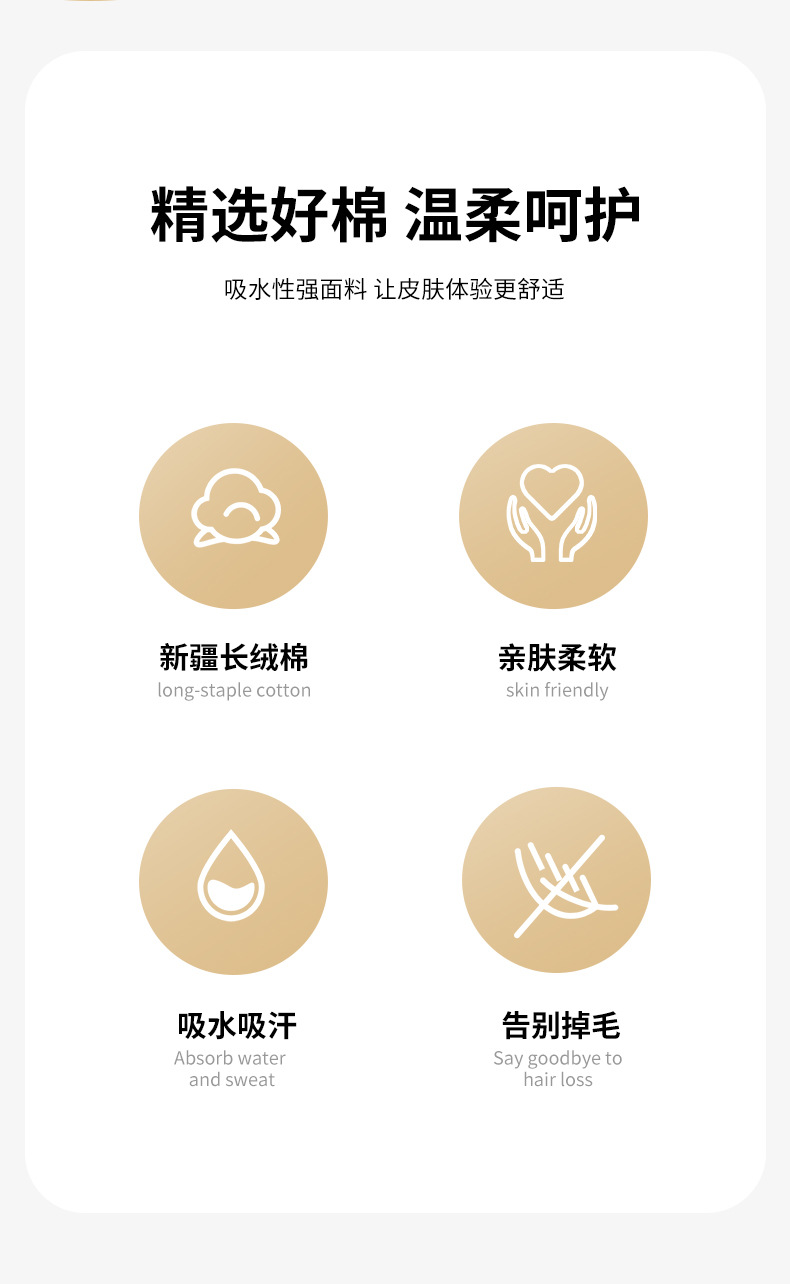 精选好棉 温柔呵护

吸水性强面料 让皮肤体验更舒适

新疆长绒棉
long-staple cotton

亲肤柔软
skin friendly

吸水吸汗
Absorb water and sweat

告别掉毛
Say goodbye to hair loss