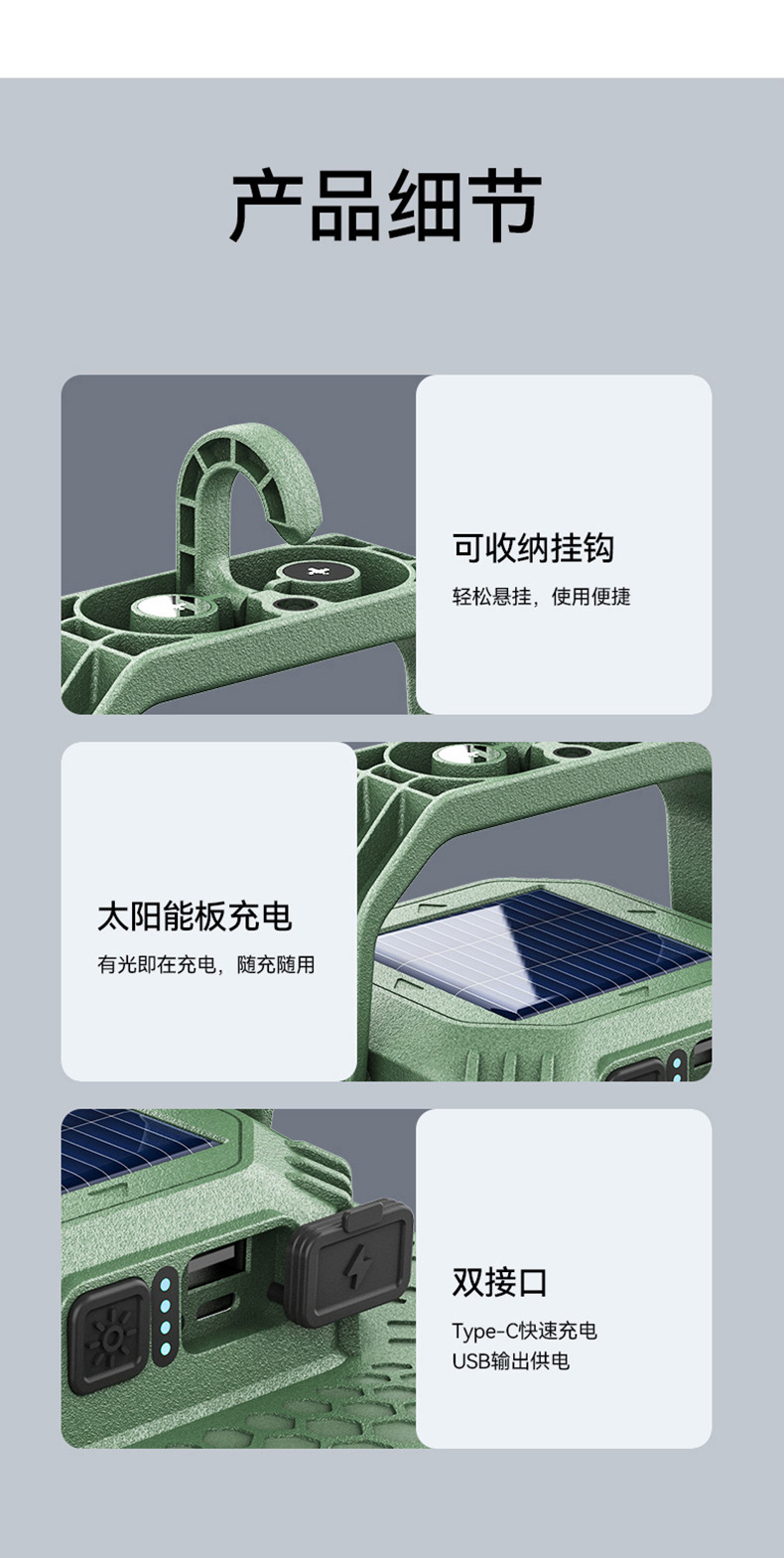 产品细节

可收纳挂钩

轻松悬挂，使用便捷

太阳能板充电

有光即在充电，随充随用

双接口

Type-C快速充电
USB输出供电