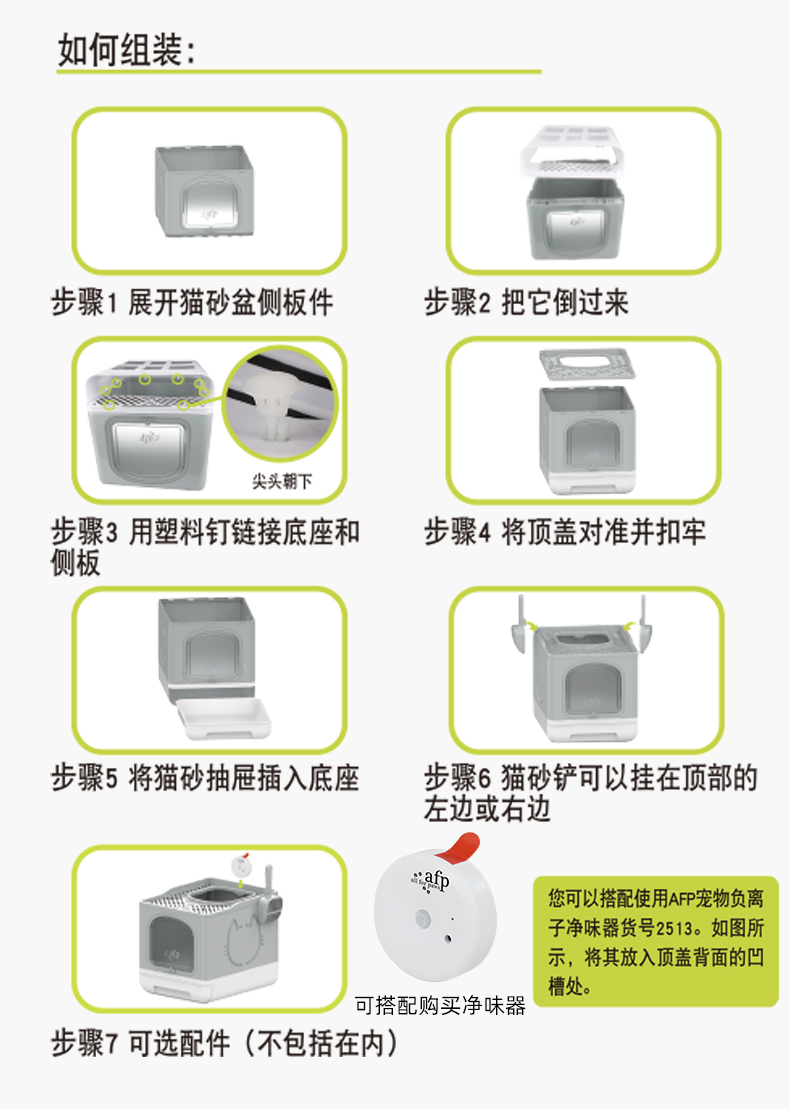 如何组装:

步骤1 展开猫砂盆侧板件

步骤2 把它倒过来

尖头朝下

步骤3 用塑料钉链接底座和侧板

步骤4 将顶盖对准并扣牢

步骤5 将猫砂抽屉插入底座

步骤6 猫砂铲可以挂在顶部的左边或右边

afp

可搭配购买净味器

您可以搭配使用AFP宠物负离子净味器货号2513。如图所示，将其放入顶盖背面的凹槽处。

步骤7 可选配件（不包括在内）